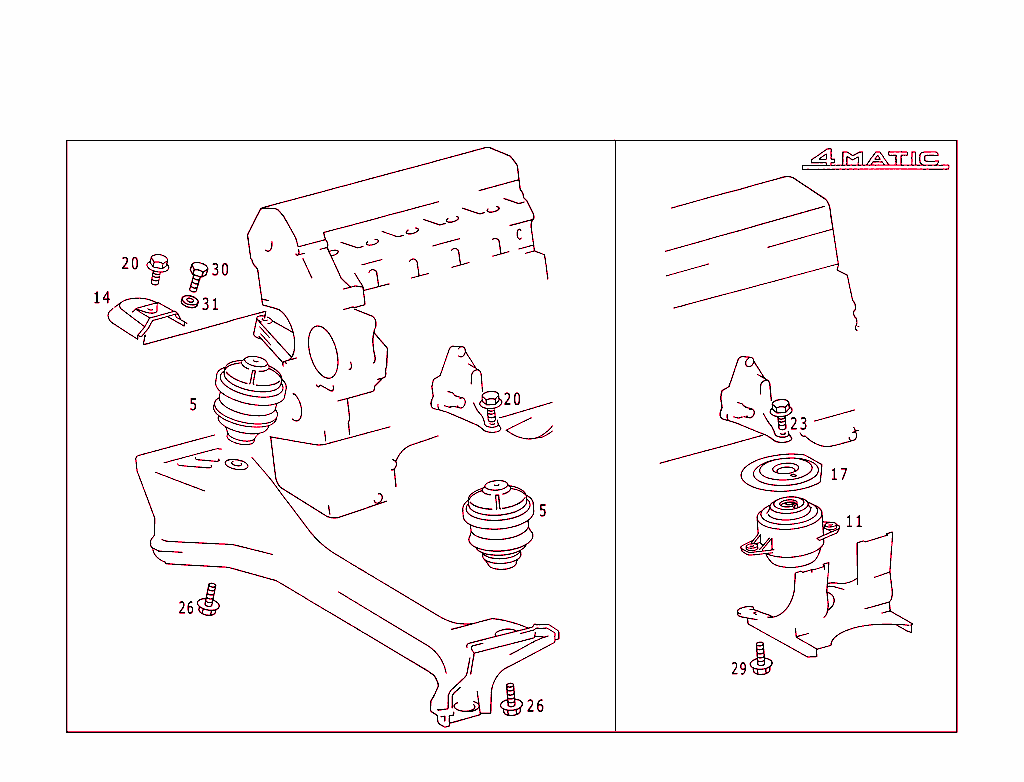 20
30
14
31
5
20
5
26
26

4MATIC
23
17
11
29