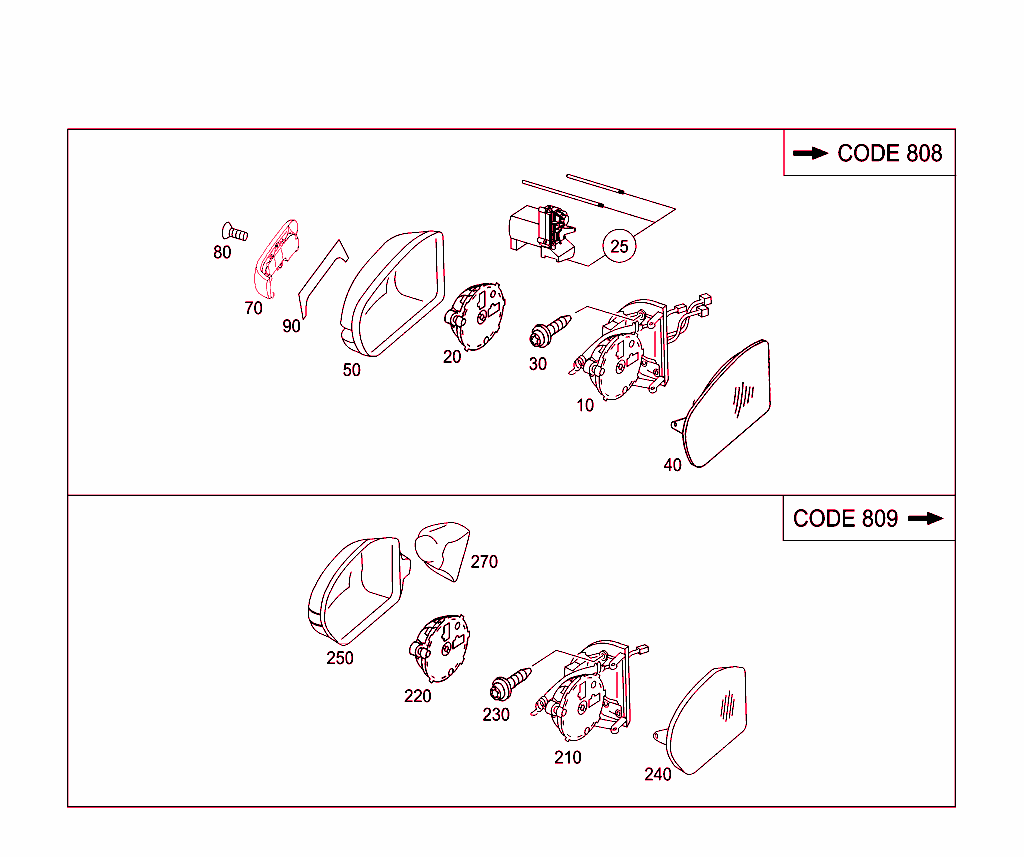 CODE 808

80

70

90

50

20

25

30

10

40

CODE 809

270

250

220

230

210

240