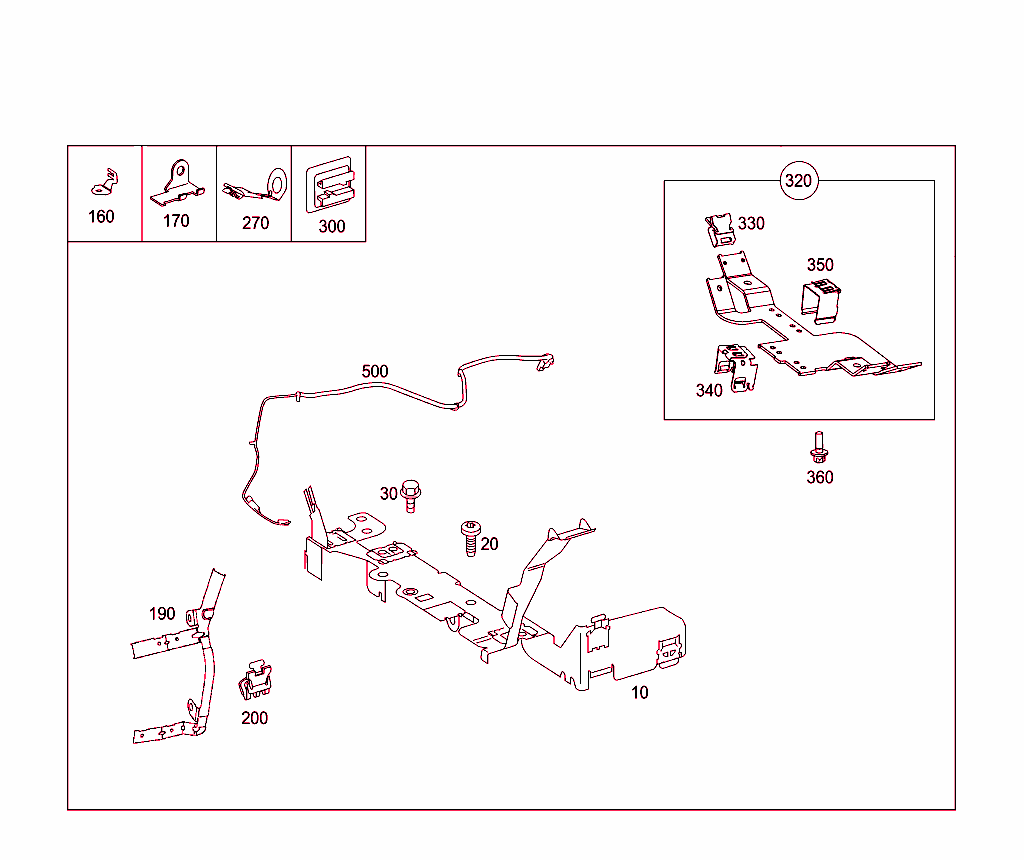 160
170
270
300
320
330
350
340
360
500
30
20
190
200
10