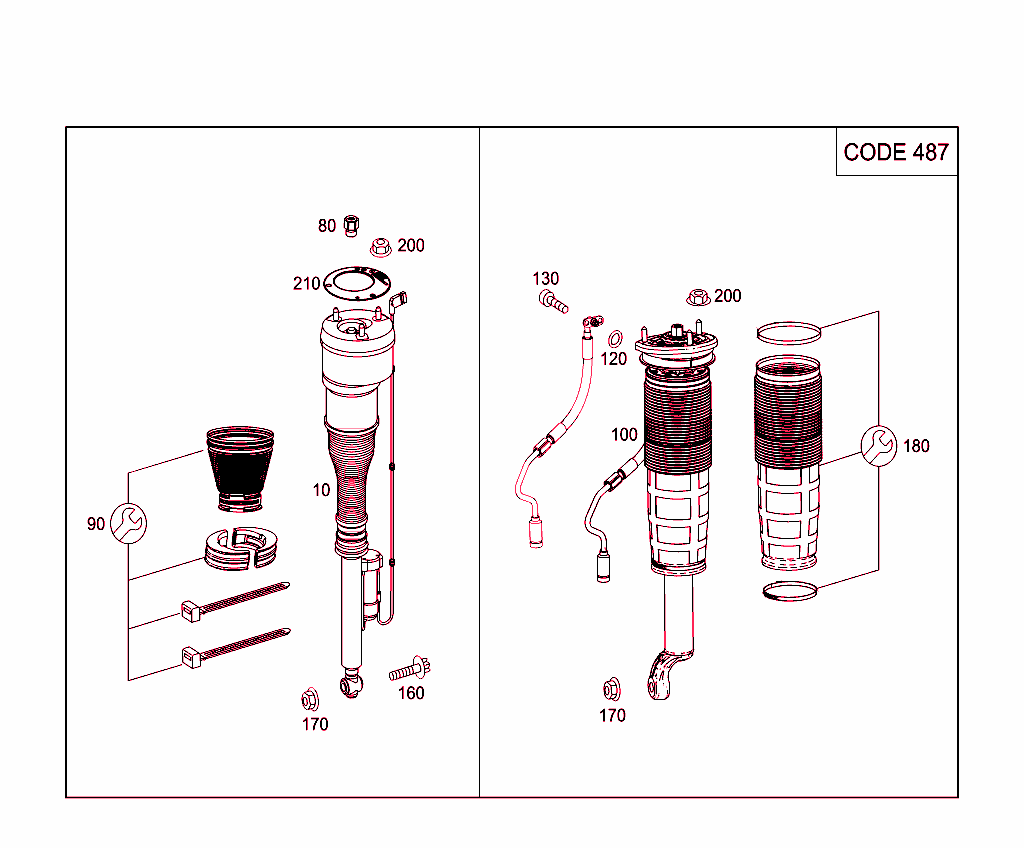 CODE 487

80
200
210
10
90
160
170

130
200
120
100
180
170