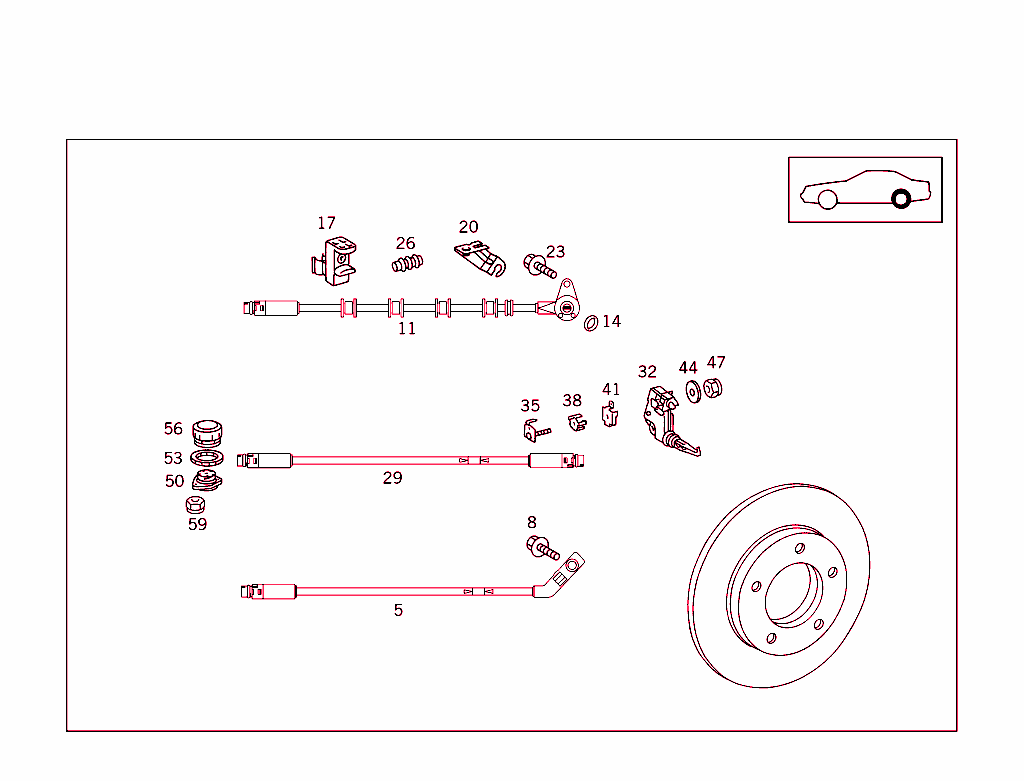 17
26
20
23
11
14
32
44
47
35
38
41
56
53
50
59
29
8
5