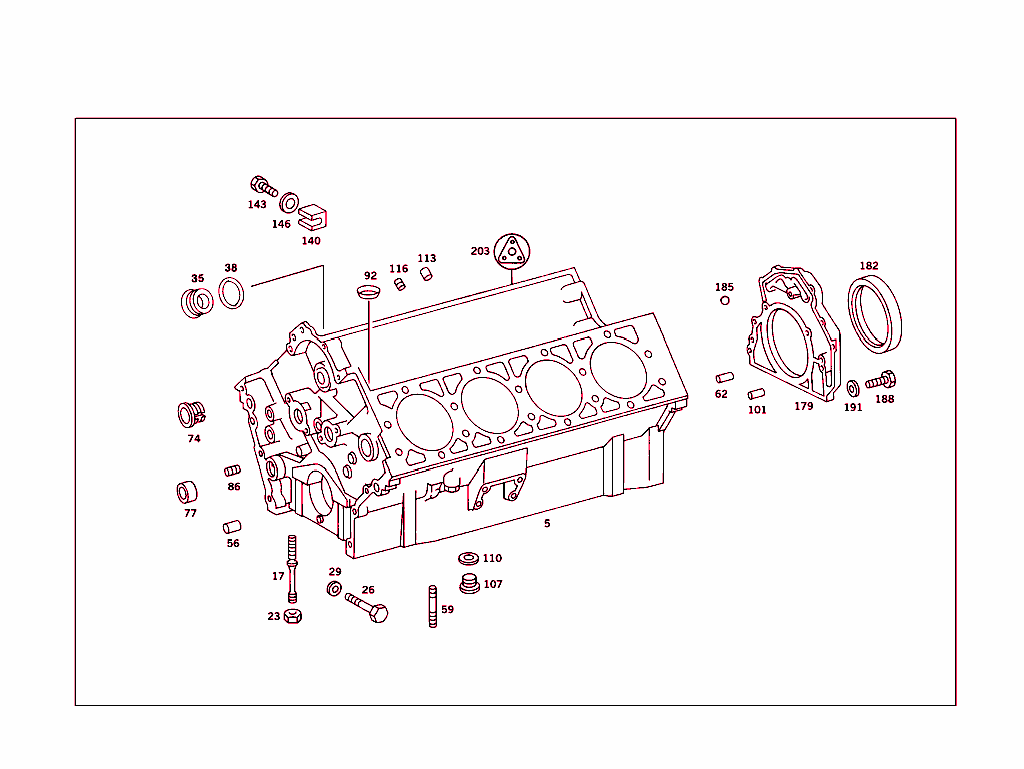 143
146
140
35
38
92
116
113
203
185
182
62
101
179
191
188
74
86
77
56
5
17
29
26
23
59
110
107