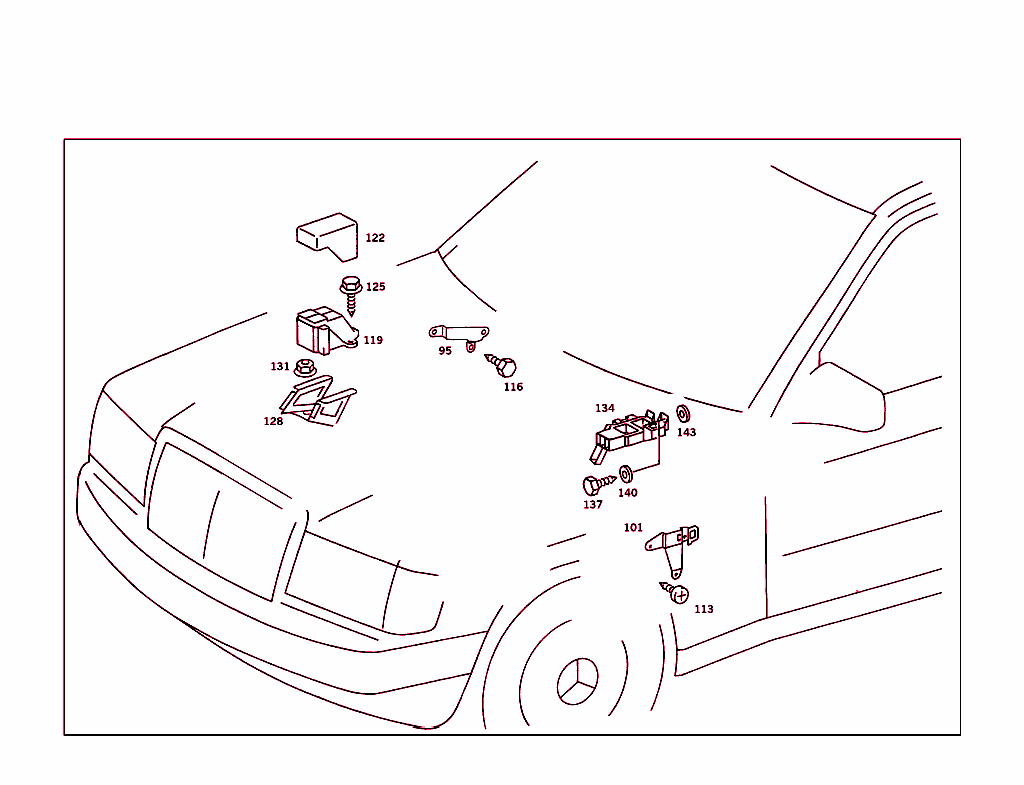 122
125
119
131
128
95
116
134
143
140
137
101
113