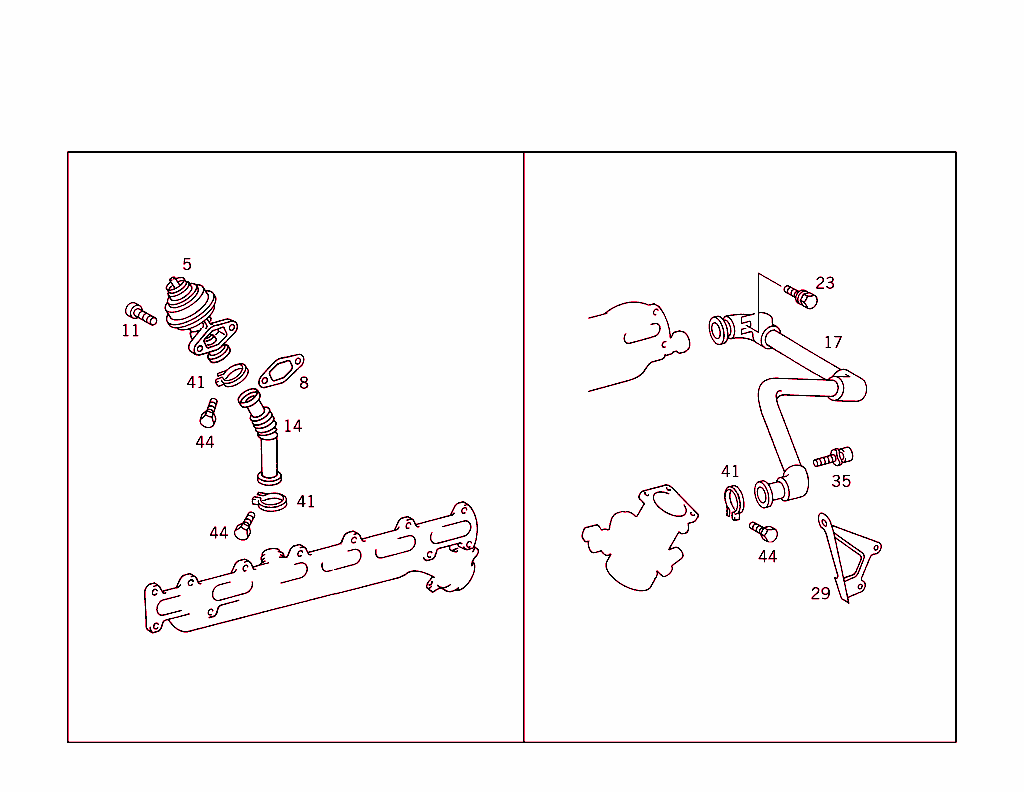 5
11
41
8
44
14
41
44

23
17
41
35
44
29