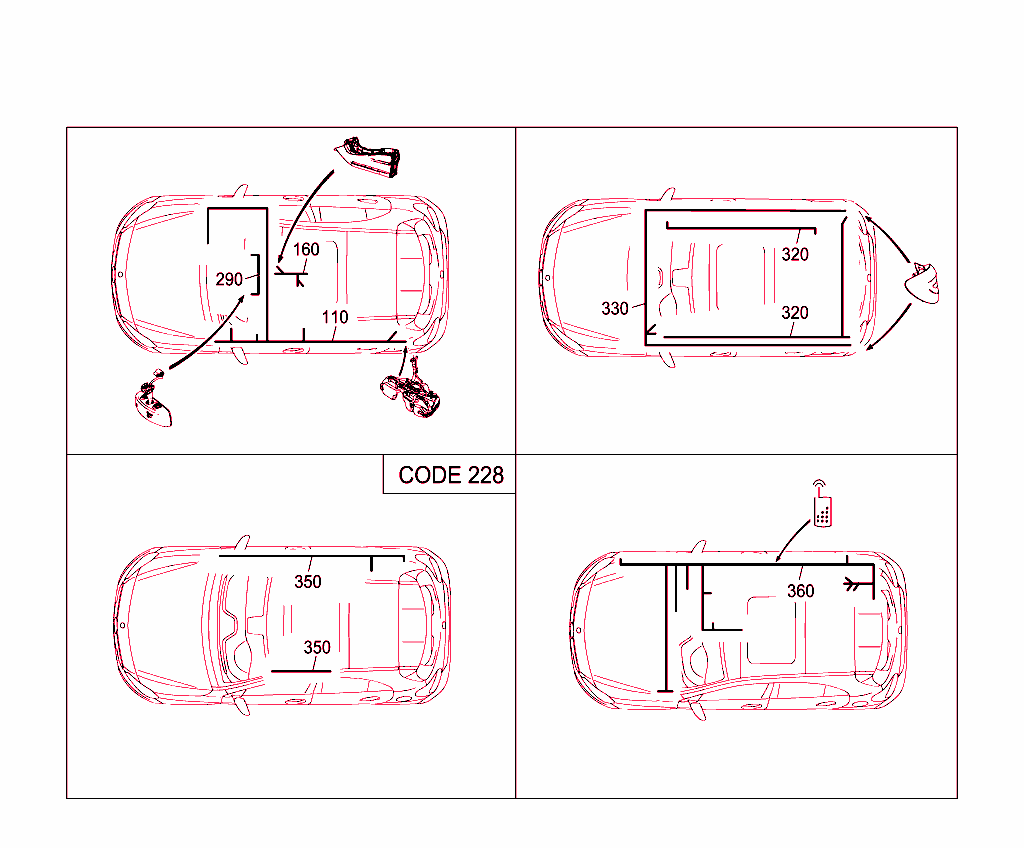 160
290
110

320
330
320

CODE 228
350
350

360