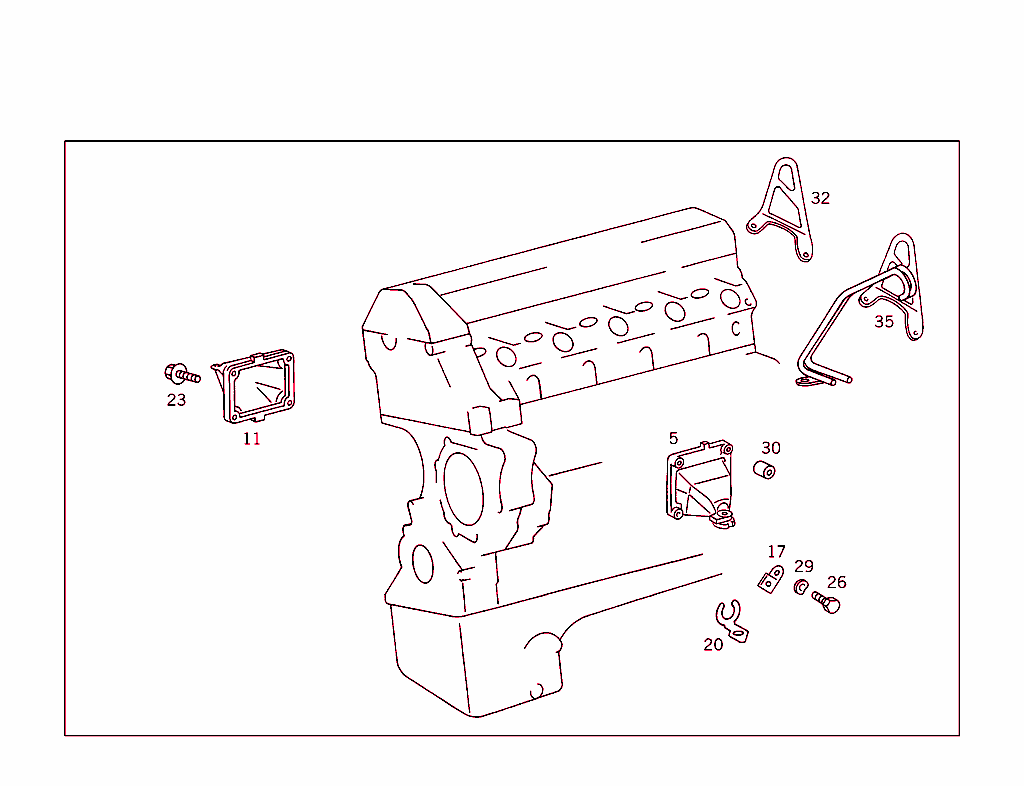 32
35
23
11
5
30
17
29
26
20