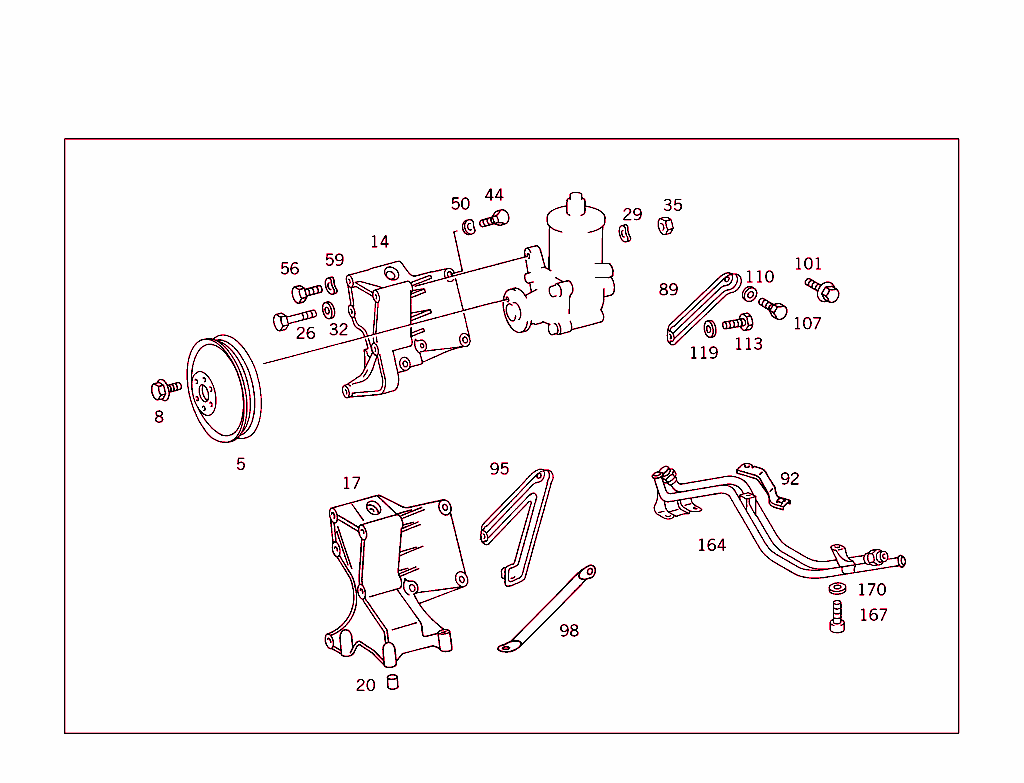 50
44
29
35
14
56
59
89
110
101
26
32
107
119
113
8
5
17
95
92
164
170
167
98
20