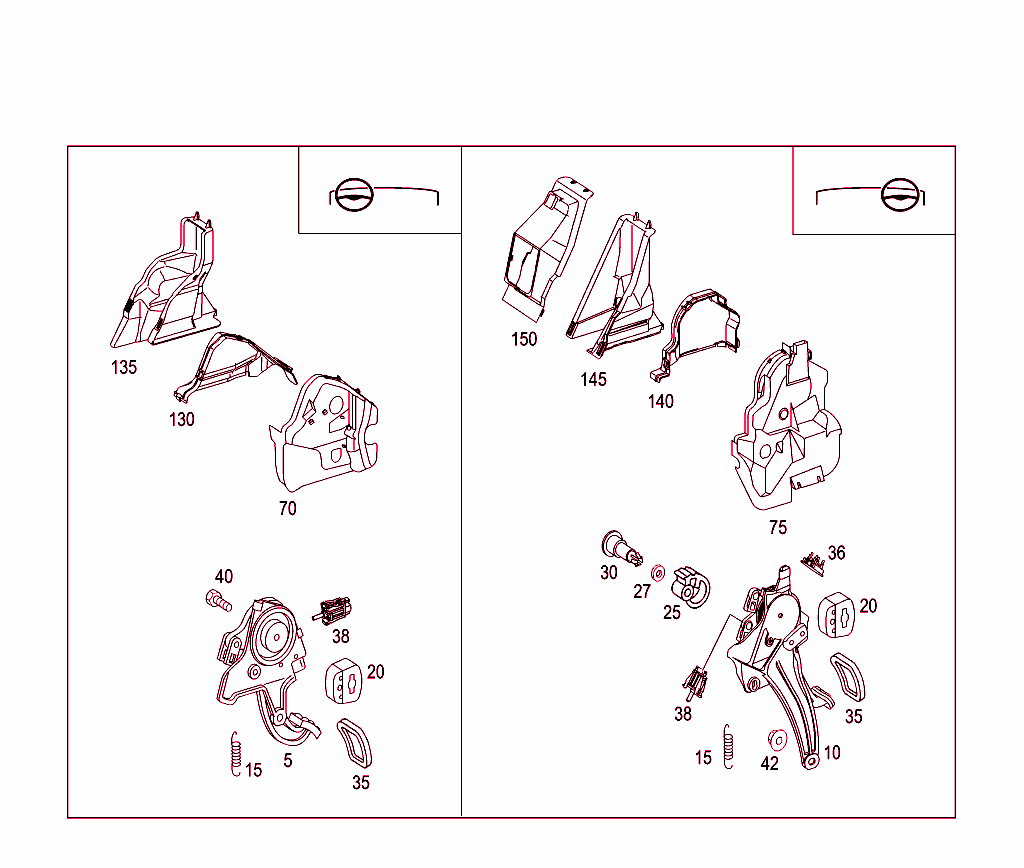 135
130
70
40
38
20
15
5
35
150
145
140
75
30
27
25
36
20
38
35
15
42
10