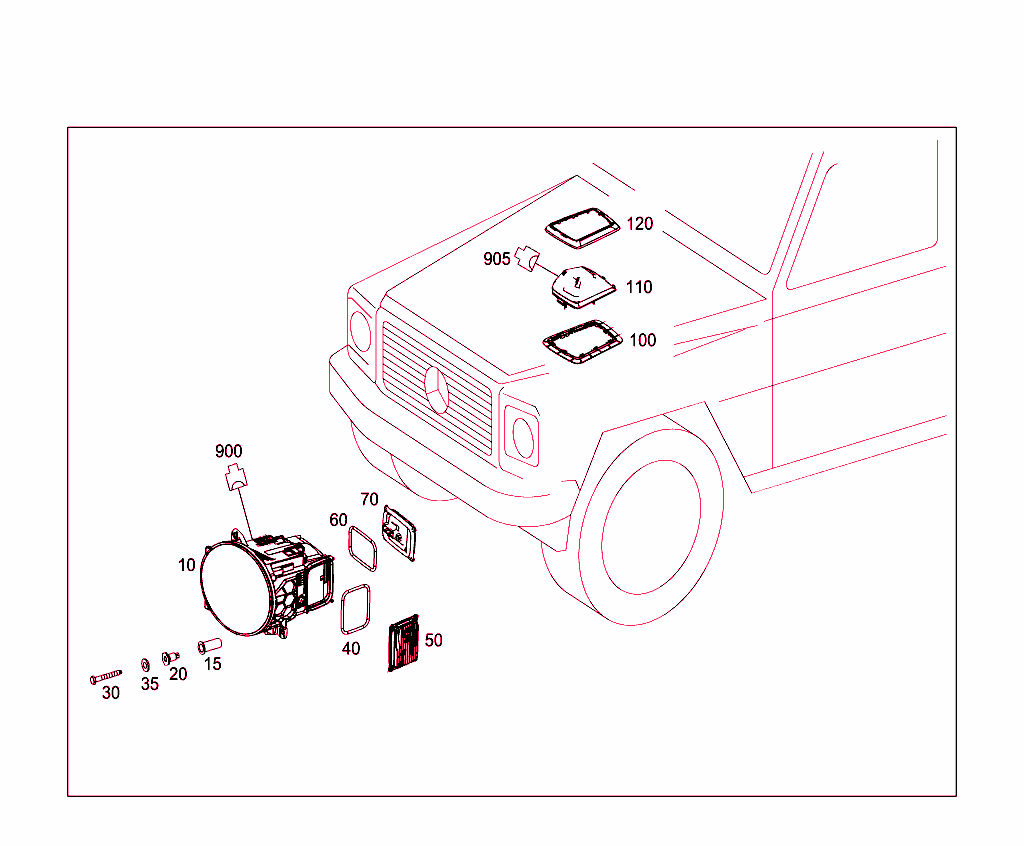 120
905
110
100
900
70
60
10
40
50
15
20
35
30