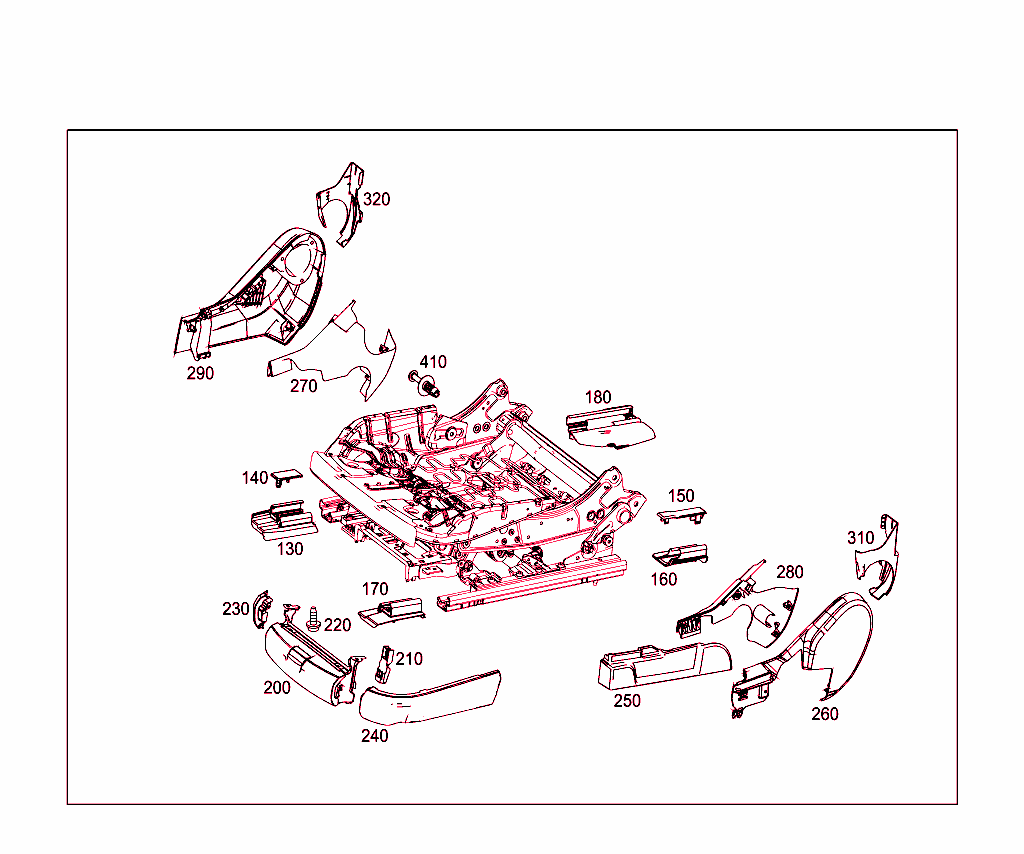 320
290
270
410
180
140
130
150
160
310
280
170
230
220
210
200
240
250
260