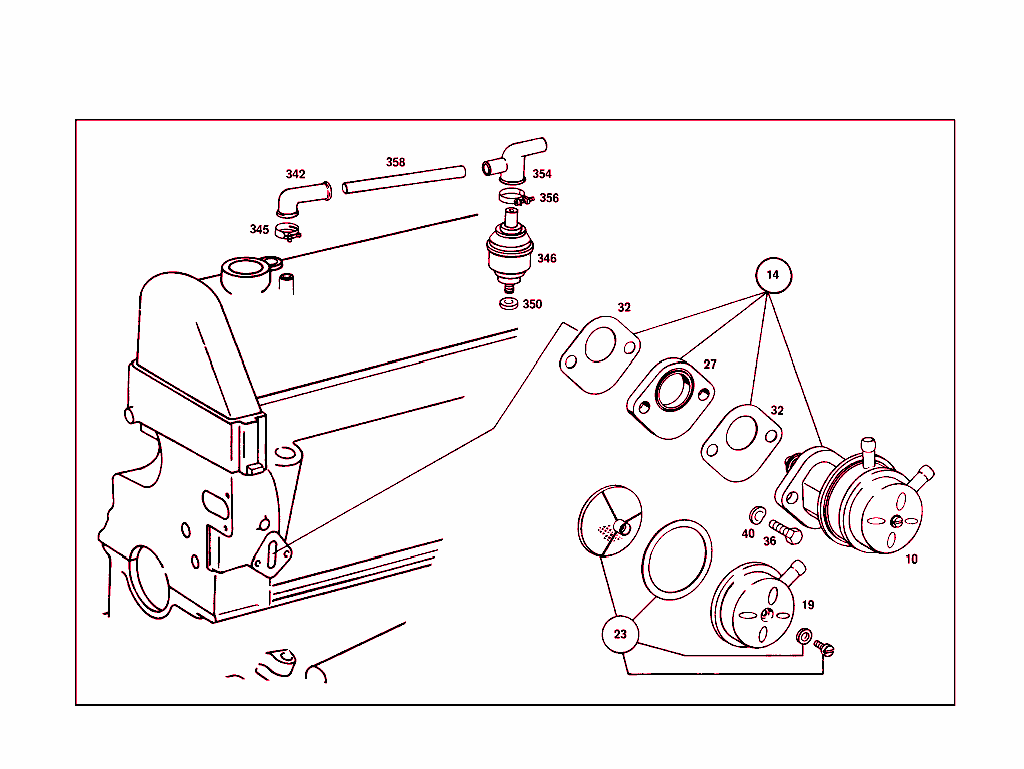 342
358
354
356
345
346
350
14
32
27
32
40
36
10
19
23