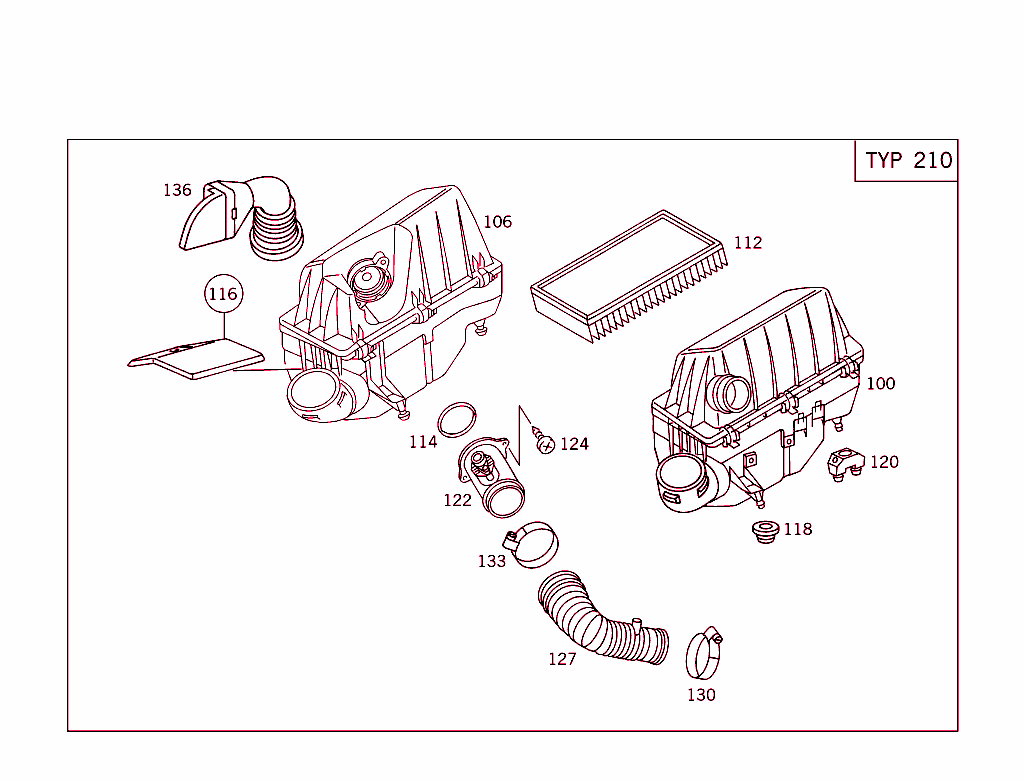 TYP 210

136
106
112
116
100
114
124
120
122
118
133
127
130