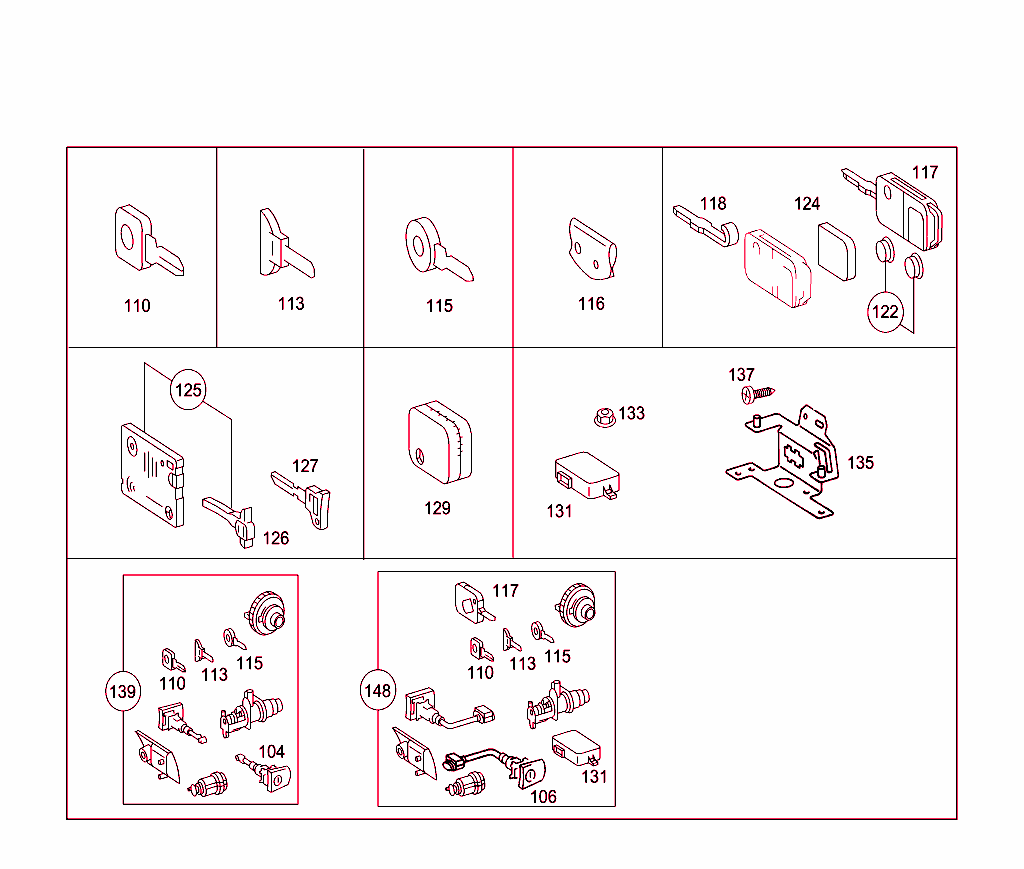 110

113

115

116

118

124

117

122

125

127

126

129

133

131

137

135

139

110

113

115

104

148

117

110

113

115

131

106