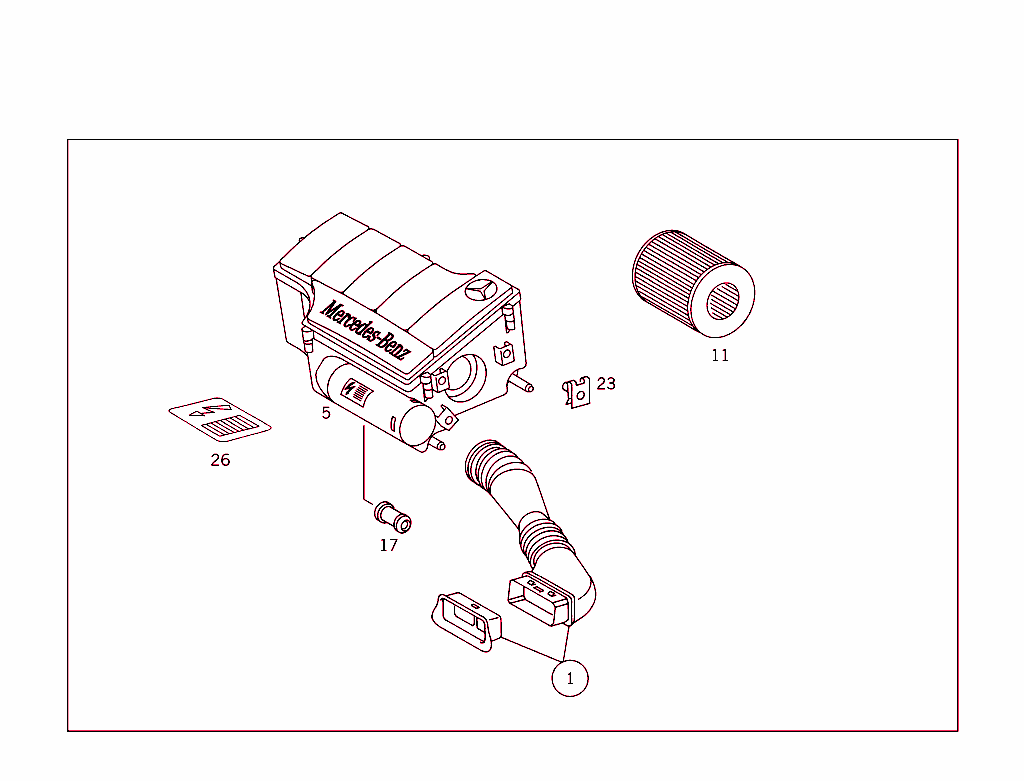 Mercedes-Benz

11

23

5

26

17

1