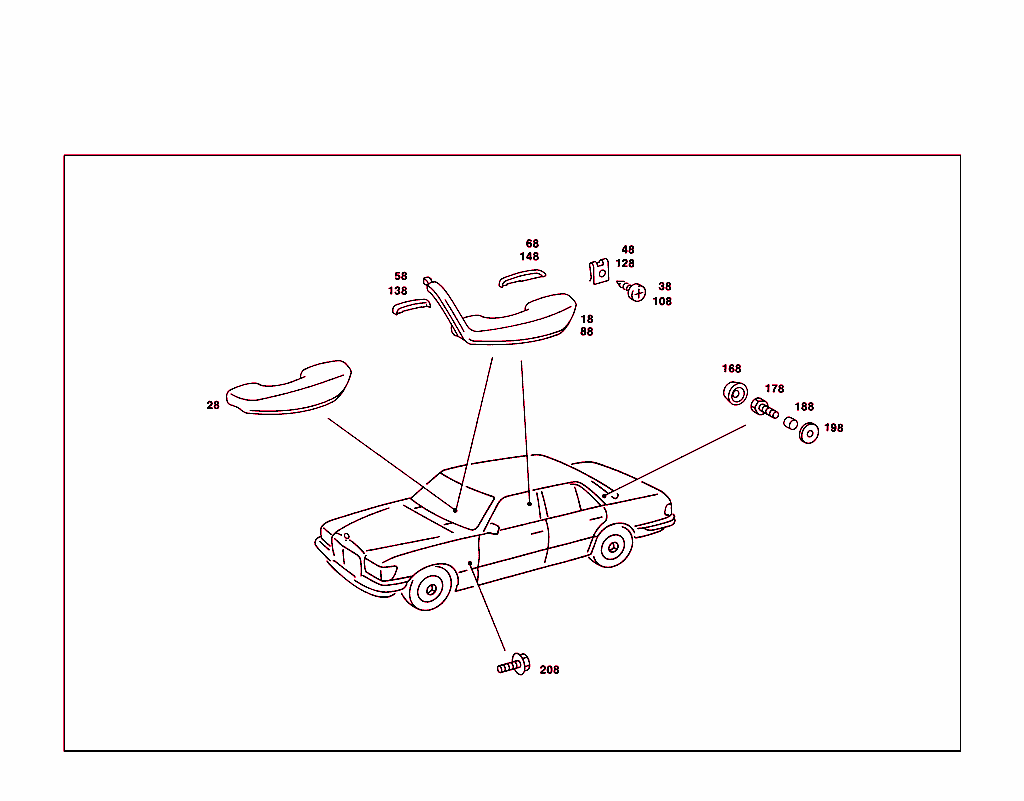 68
148
48
128
58
138
38
108
18
88
28
168
178
188
198
208