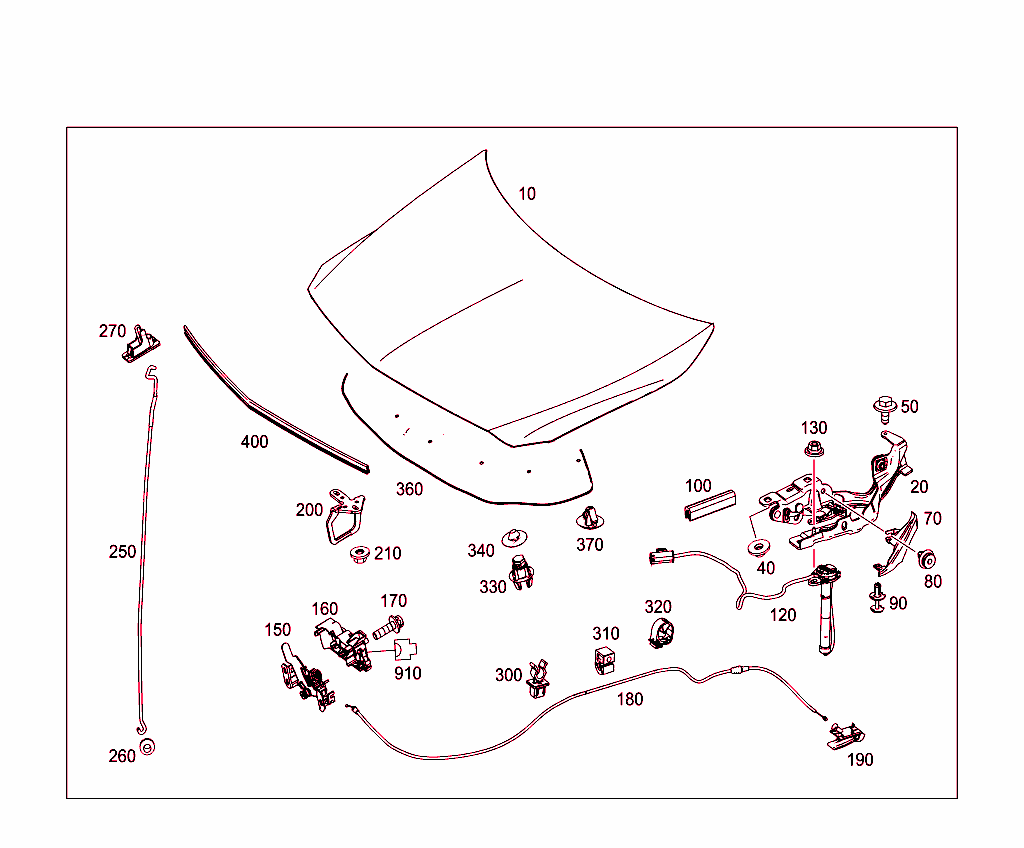 10
270
400
360
50
130
20
100
70
200
210
340
370
40
80
250
330
120
90
160
170
320
150
310
910
300
180
260
190