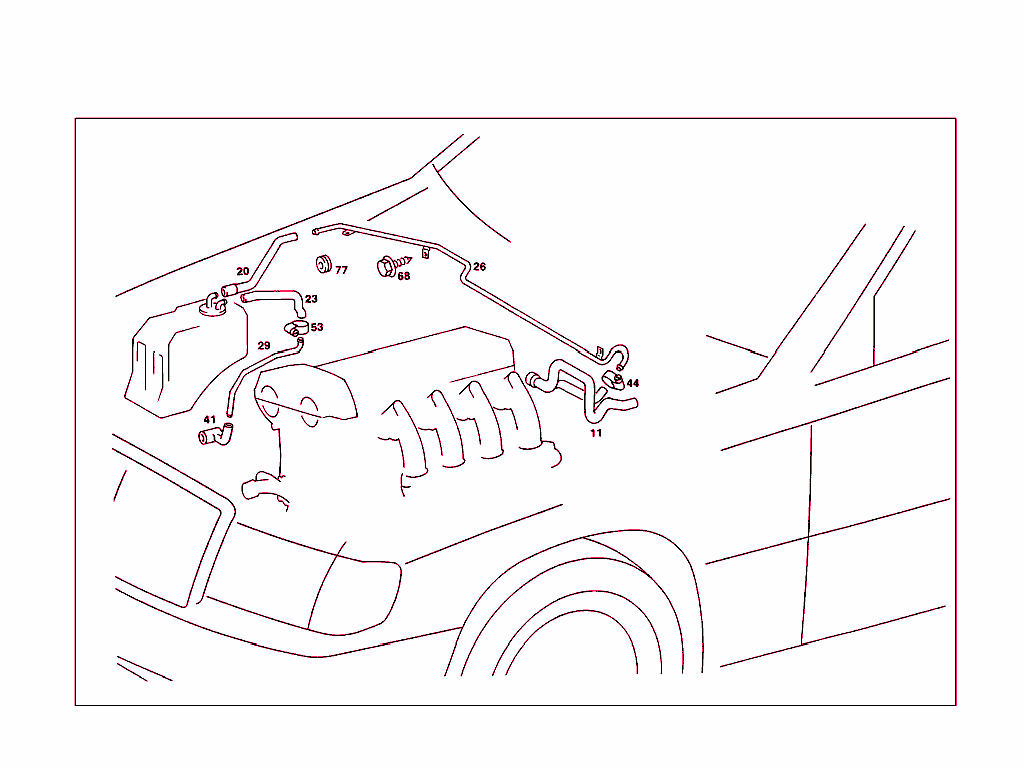 20
77
68
26
23
53
29
44
41
11