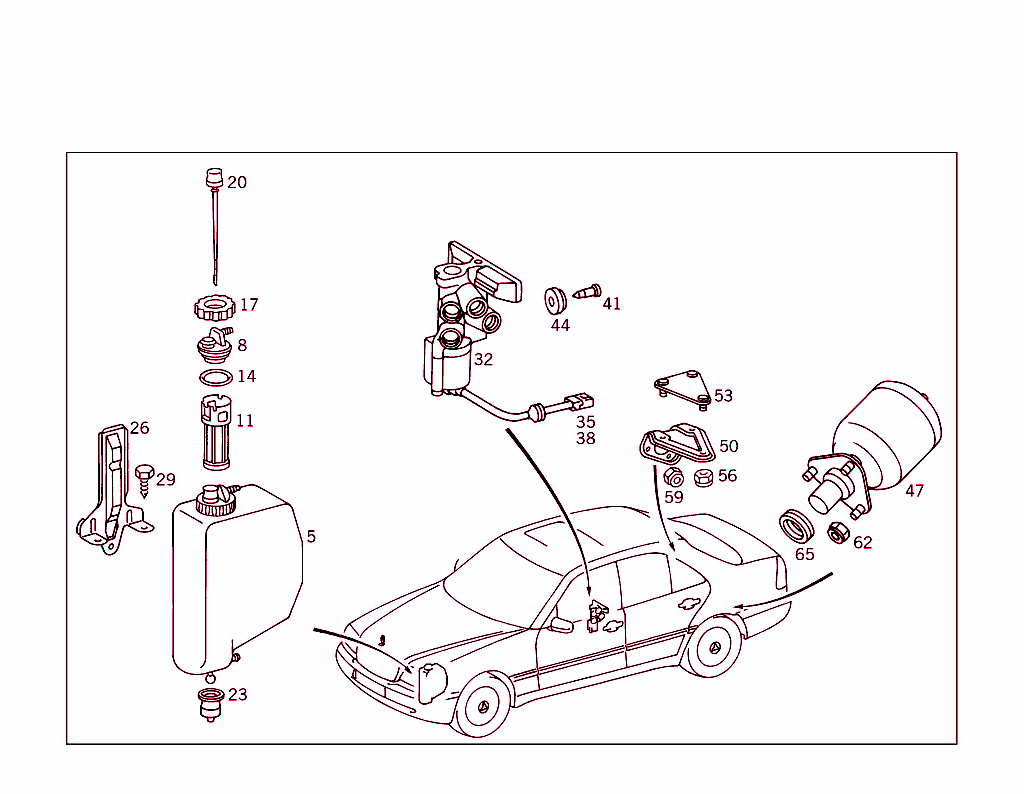 20
17
8
14
11
26
29
5
23
32
44
41
35
38
53
50
59
56
47
65
62