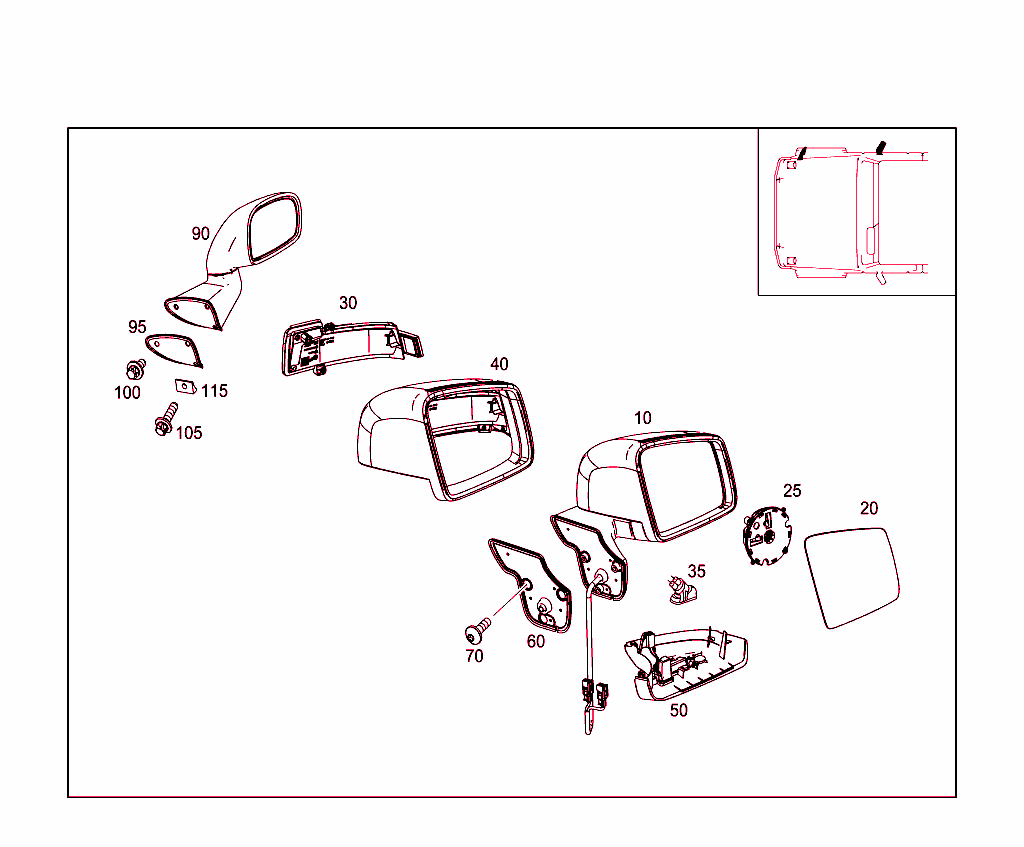 90
30
95
100
115
105
40
10
25
20
35
70
60
50