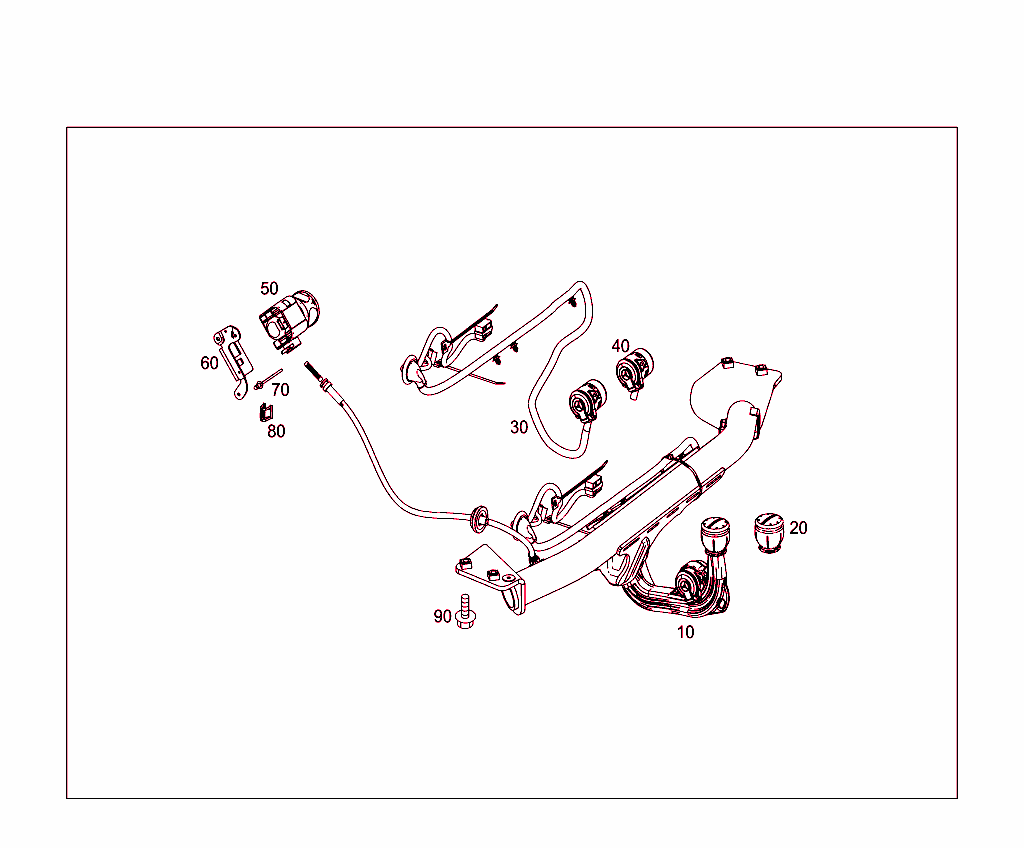 50
60
70
80
40
30
20
90
10