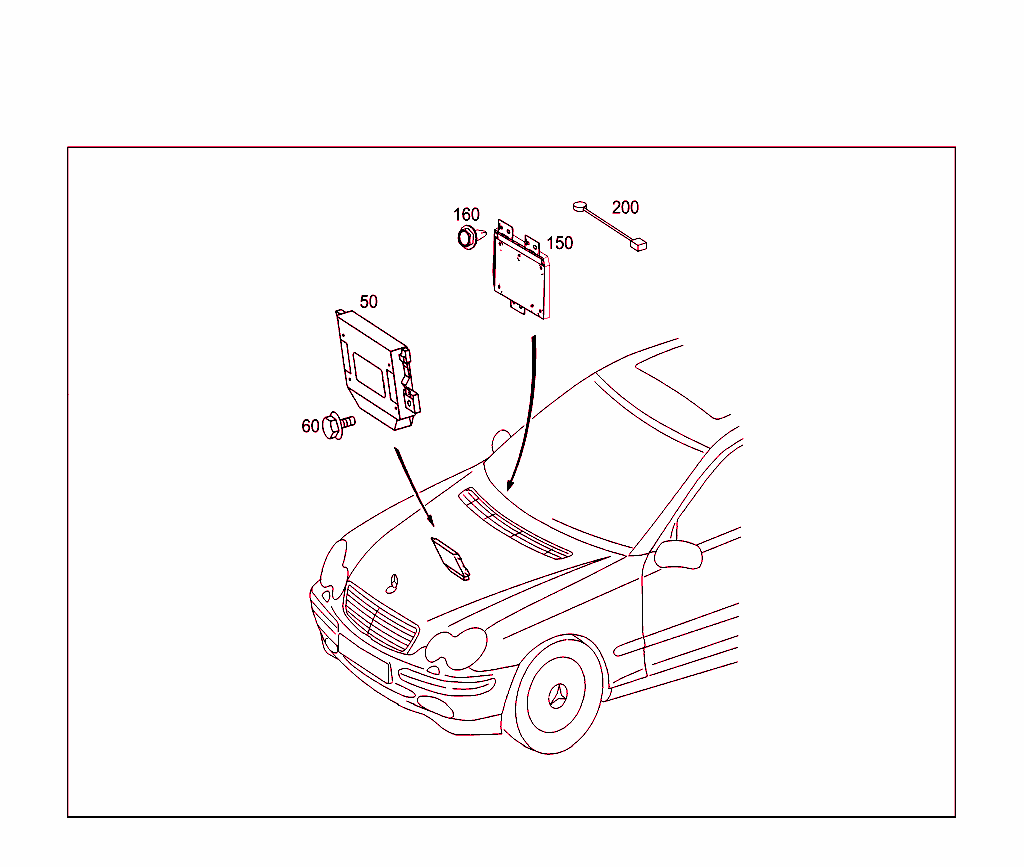 160
200
150
50
60