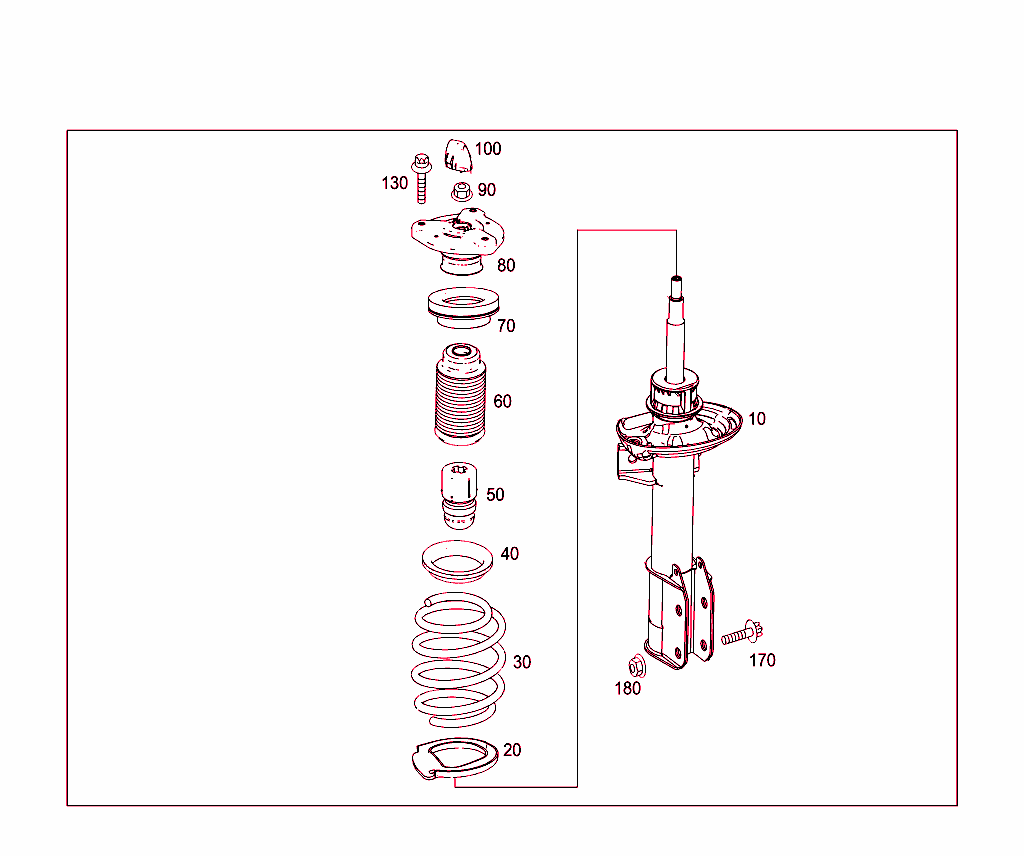 100
130
90
80
70
60
50
40
30
20
10
170
180