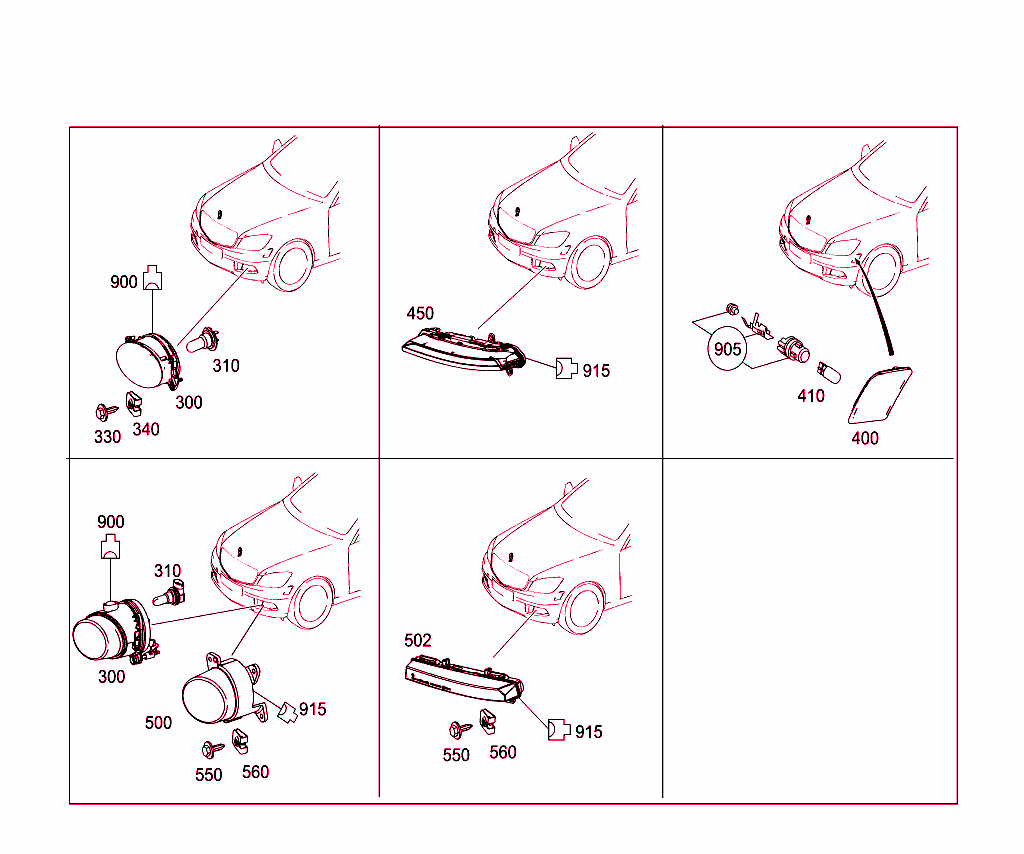 900
310
300
330
340

450
915

905
410
400

900
310
300
500
915
550
560

502
915
550
560