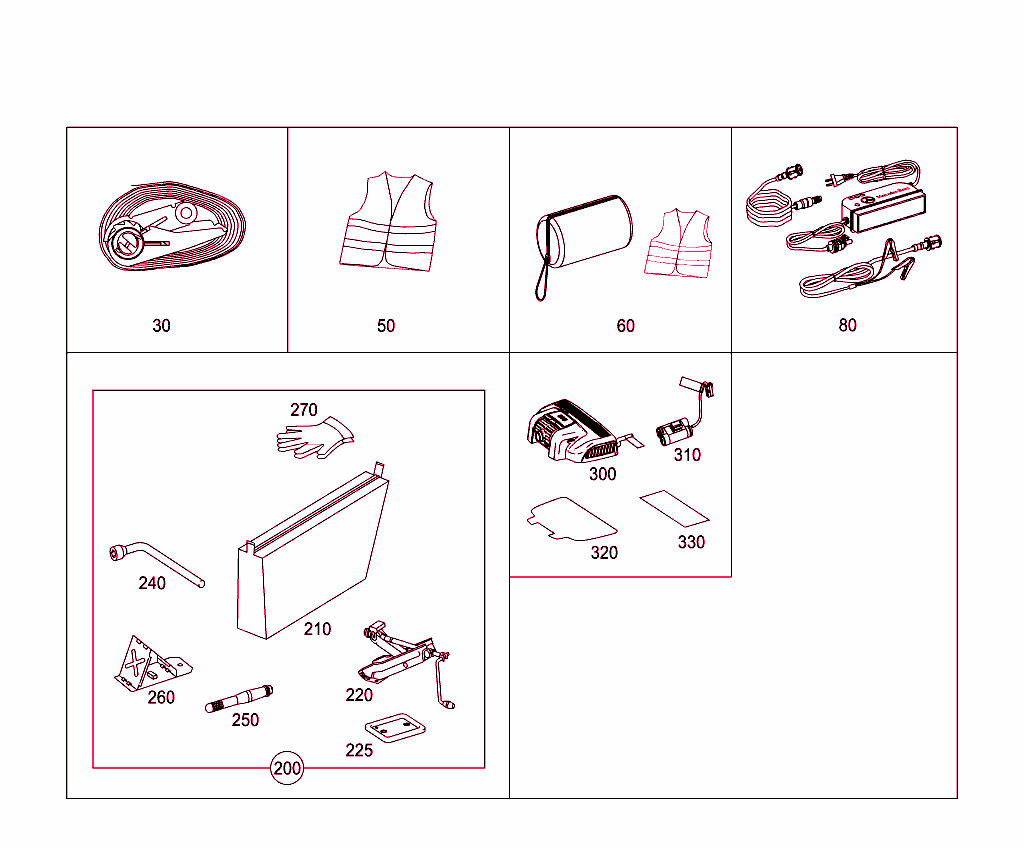 30

50

60

80

270

240

210

260

250

220

225

200

300

310

320

330