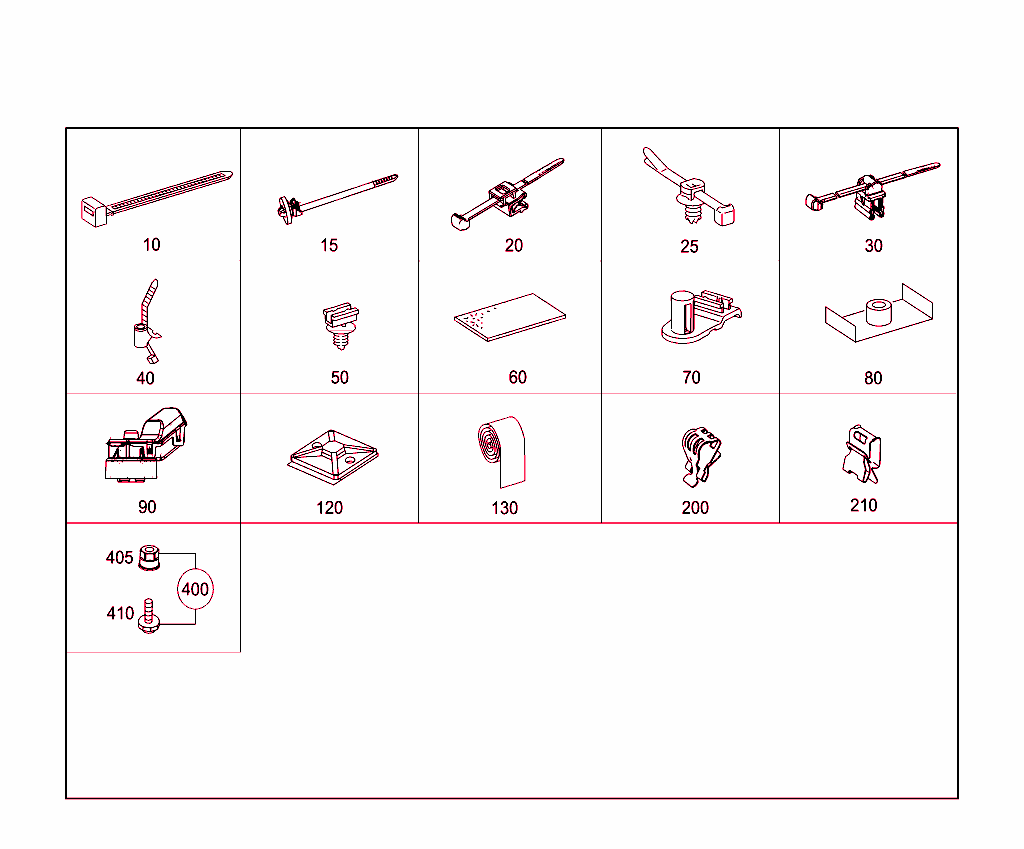 10
15
20
25
30
40
50
60
70
80
90
120
130
200
210
405
400
410