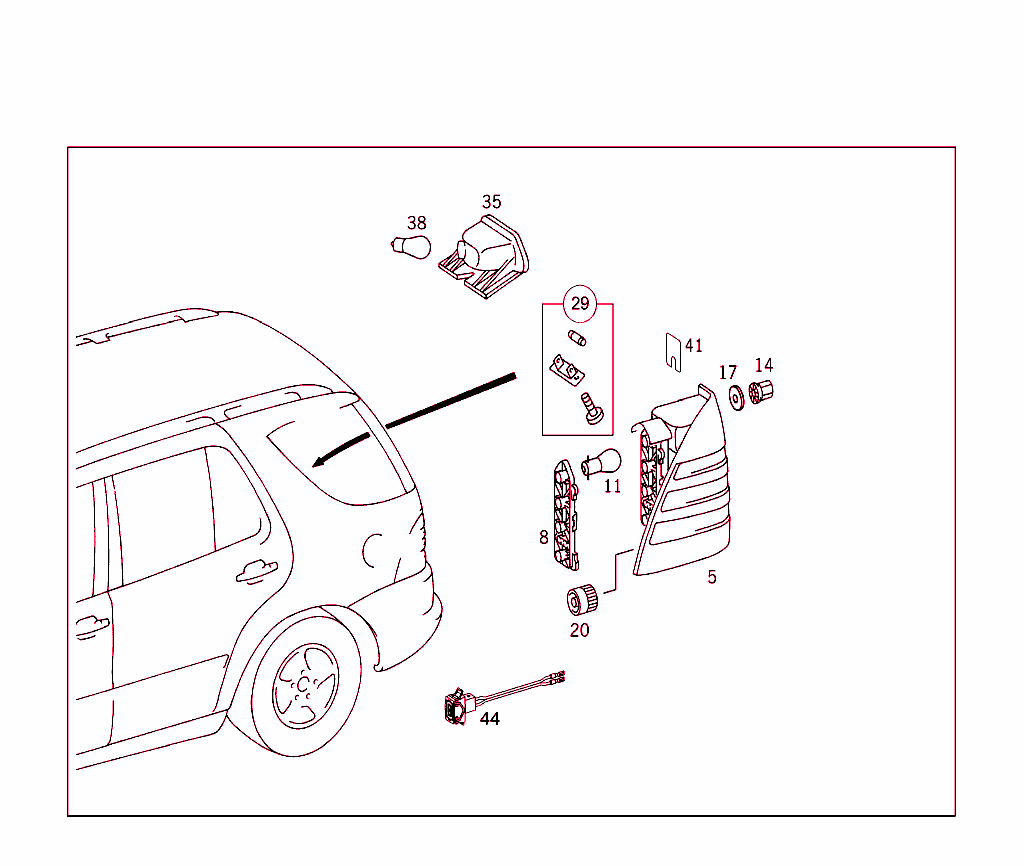 38
35
29
41
17
14
11
8
5
20
44