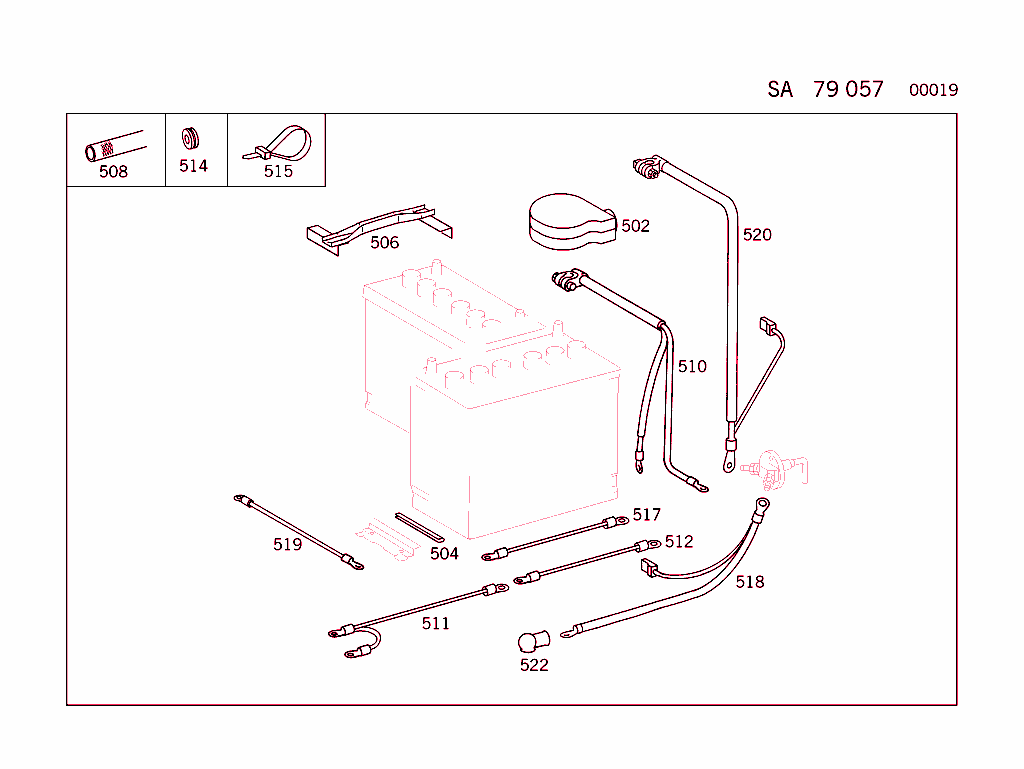 SA 79 057 00019

508
514
515
506
502
520
510
517
512
519
504
518
511
522