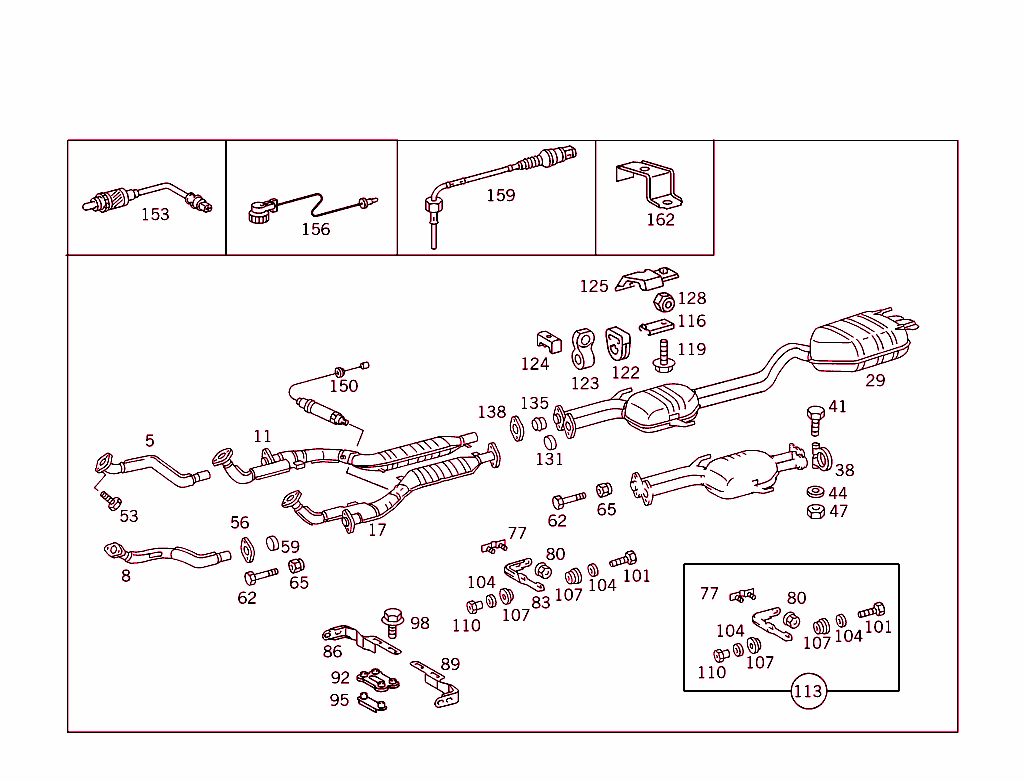 153
156
159
162
125
128
116
119
124
123
122
29
150
138
135
131
41
38
44
47
5
11
53
17
62
65
56
59
8
62
65
77
80
104
83
107
104
101
110
107
98
86
89
92
95
77
80
104
107
104
101
110
107
113