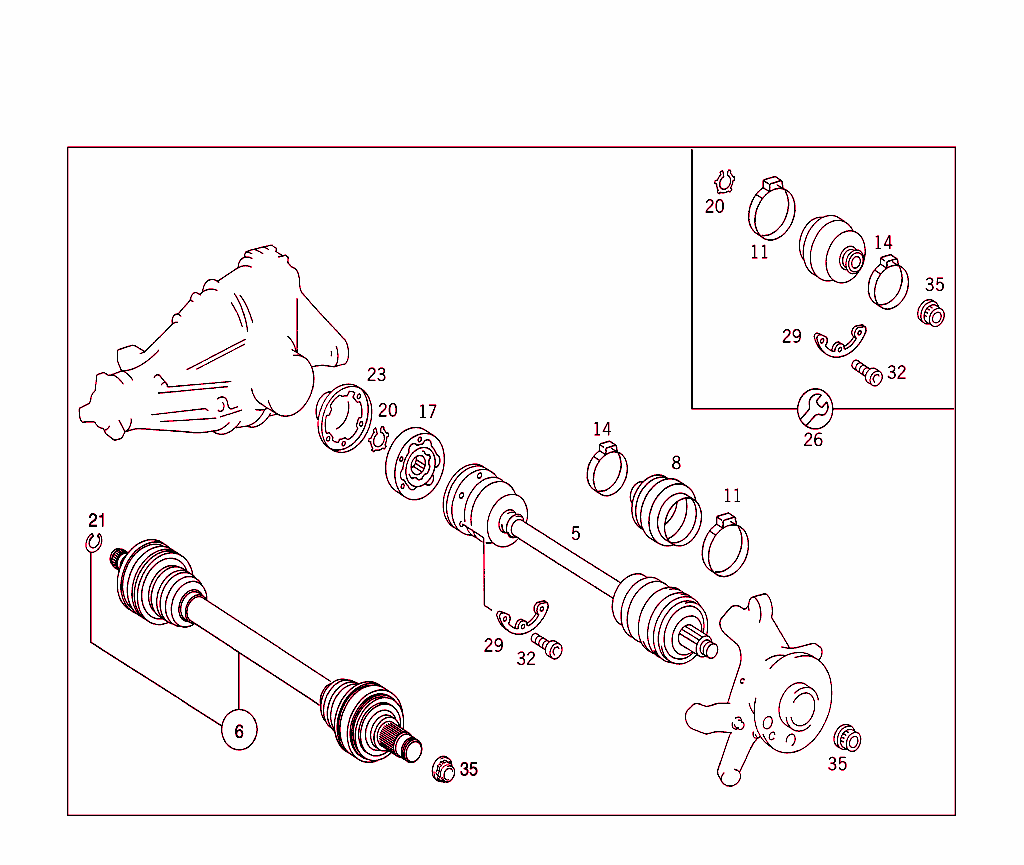 20
11
14
35
29
32
26
23
20
17
14
8
11
5
21
29
32
6
35
35