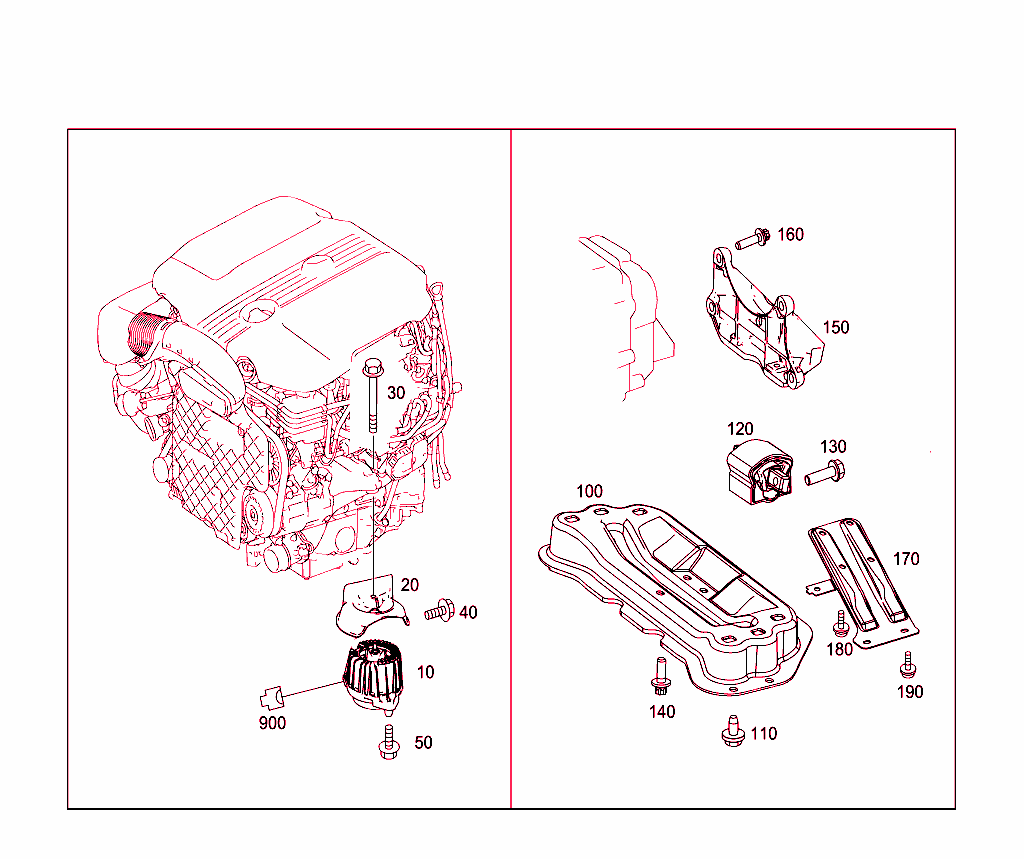 30
20
40
10
900
50
160
150
120
130
100
170
180
190
140
110