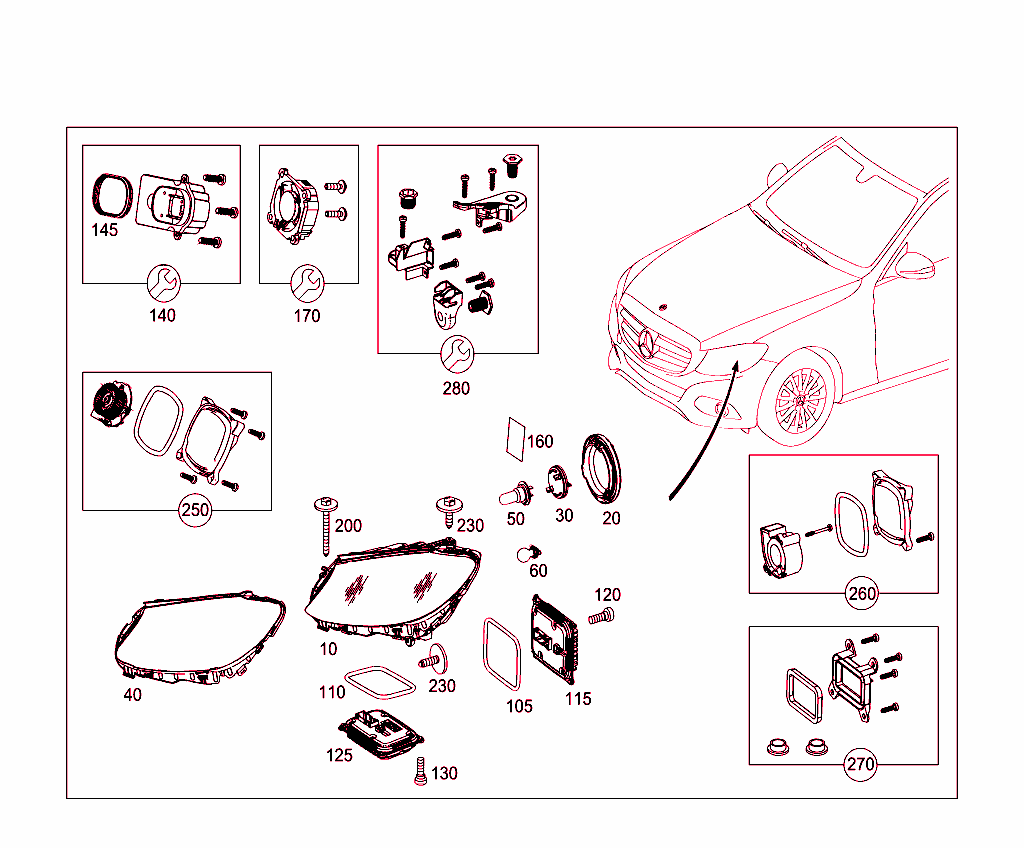 145
140
170
280
250
160
50
30
20
200
230
60
120
10
40
110
230
105
115
125
130
260
270