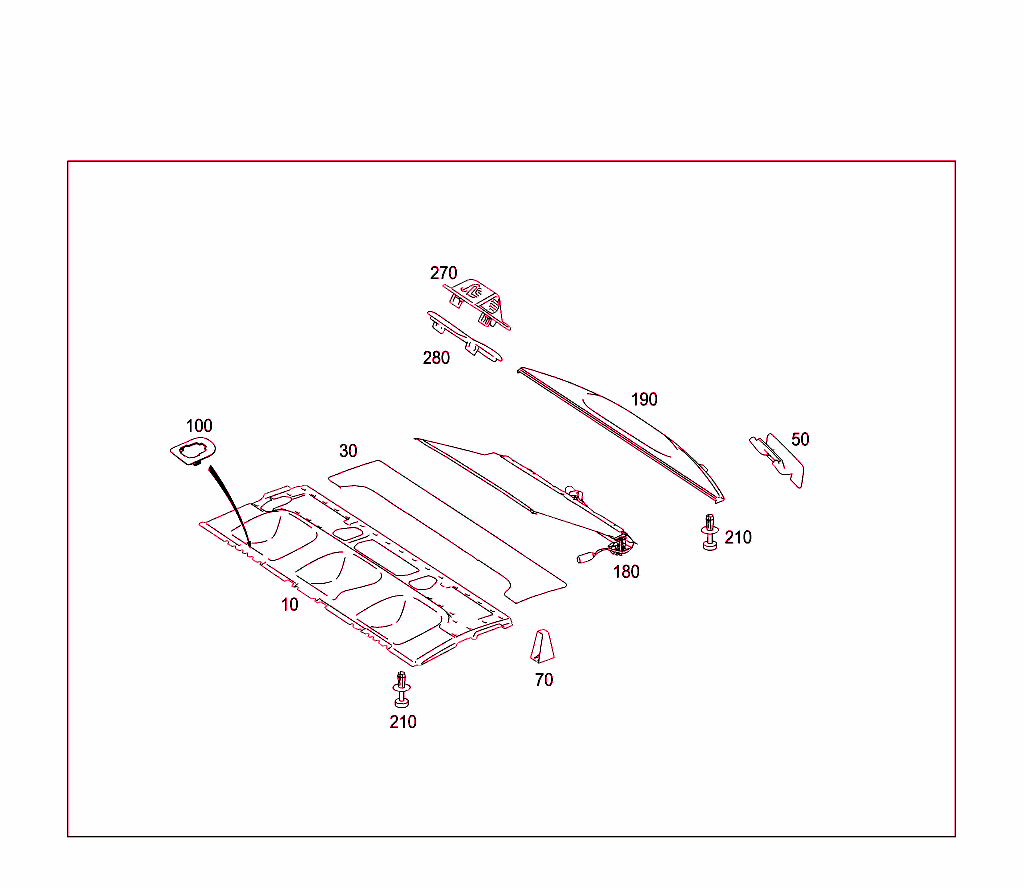 270

280

190

100

30

50

210

180

10

70

210