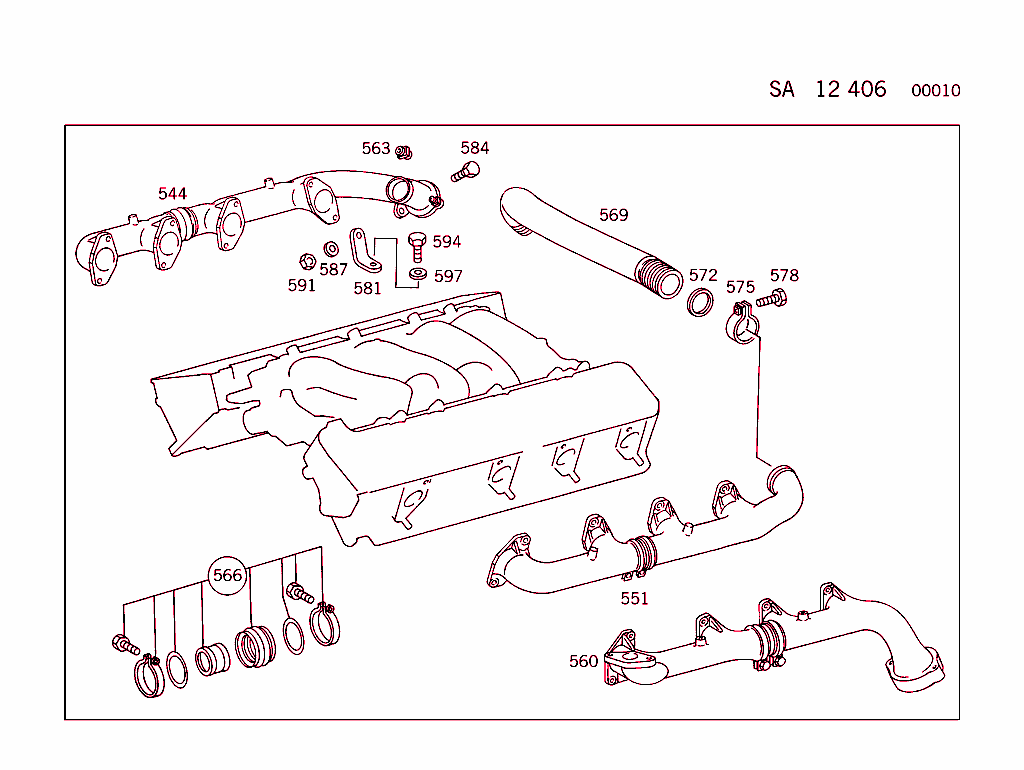 SA 12 406 00010

563
584
544
569
594
587
597
591
581
572
575
578
566
551
560