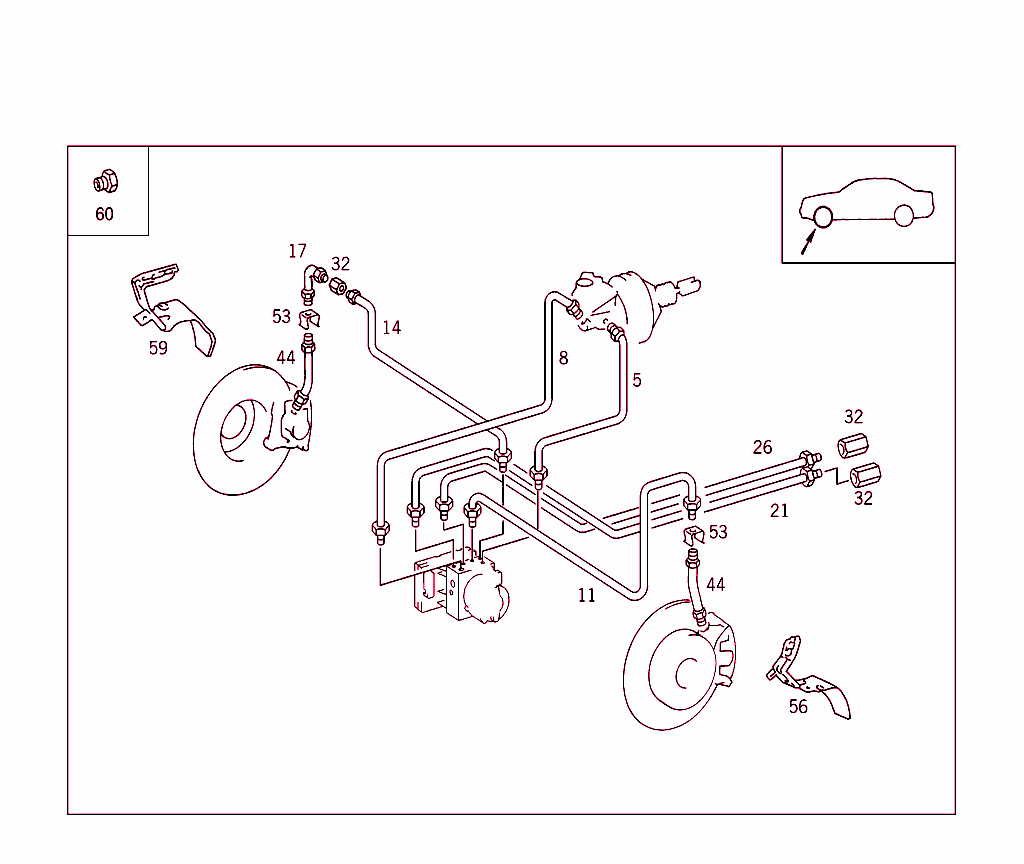 60

17
32
53
14
59
44
8
5
32
26
32
21
53
44
11
56