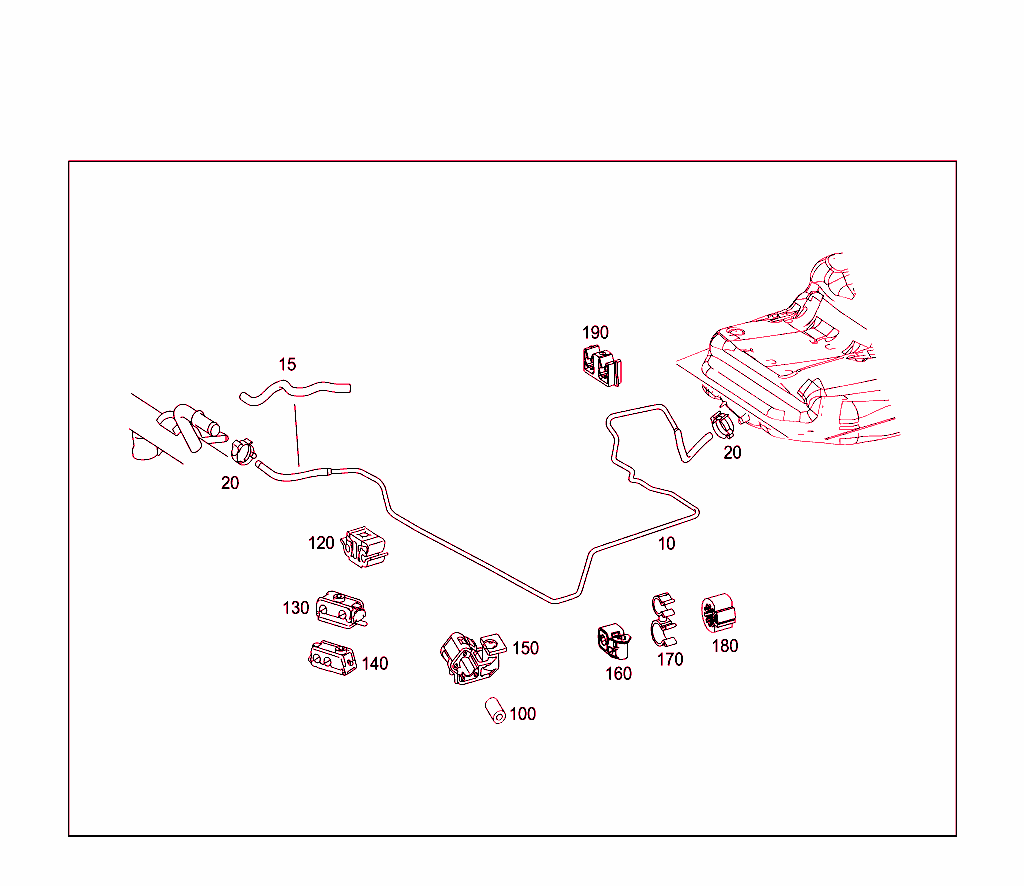 190
15
20
20
10
120
130
140
150
160
170
180
100