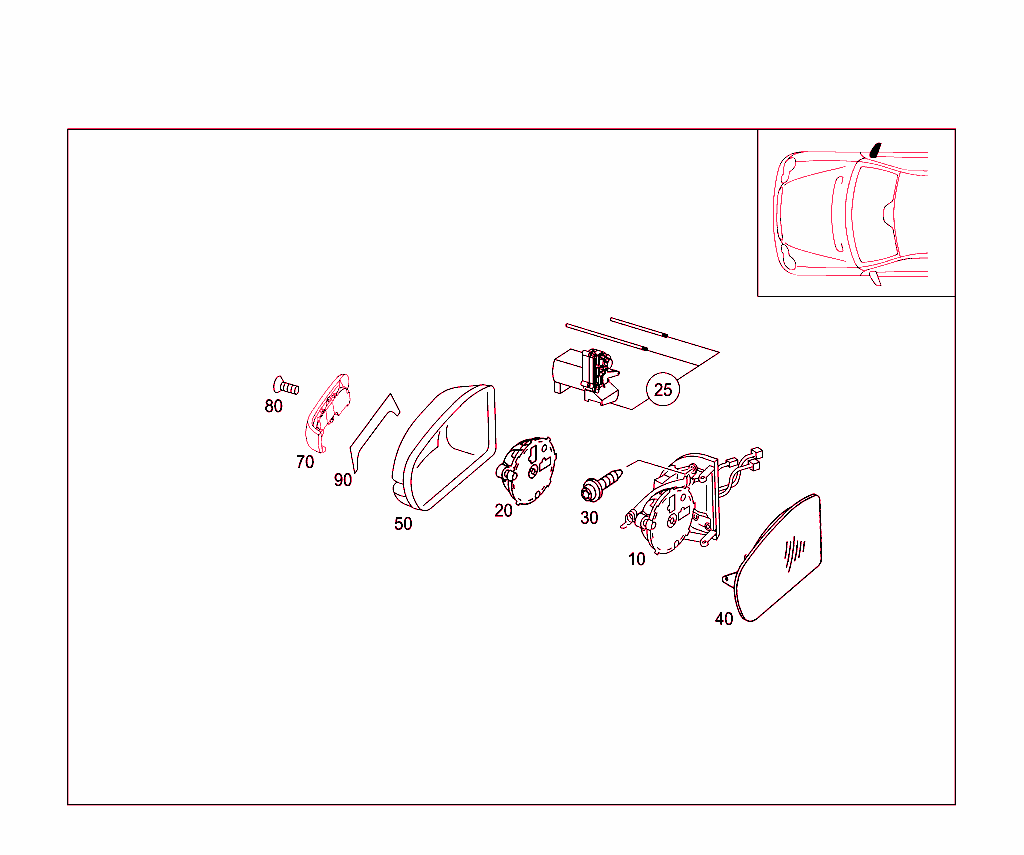 25

80

70

90

50

20

30

10

40