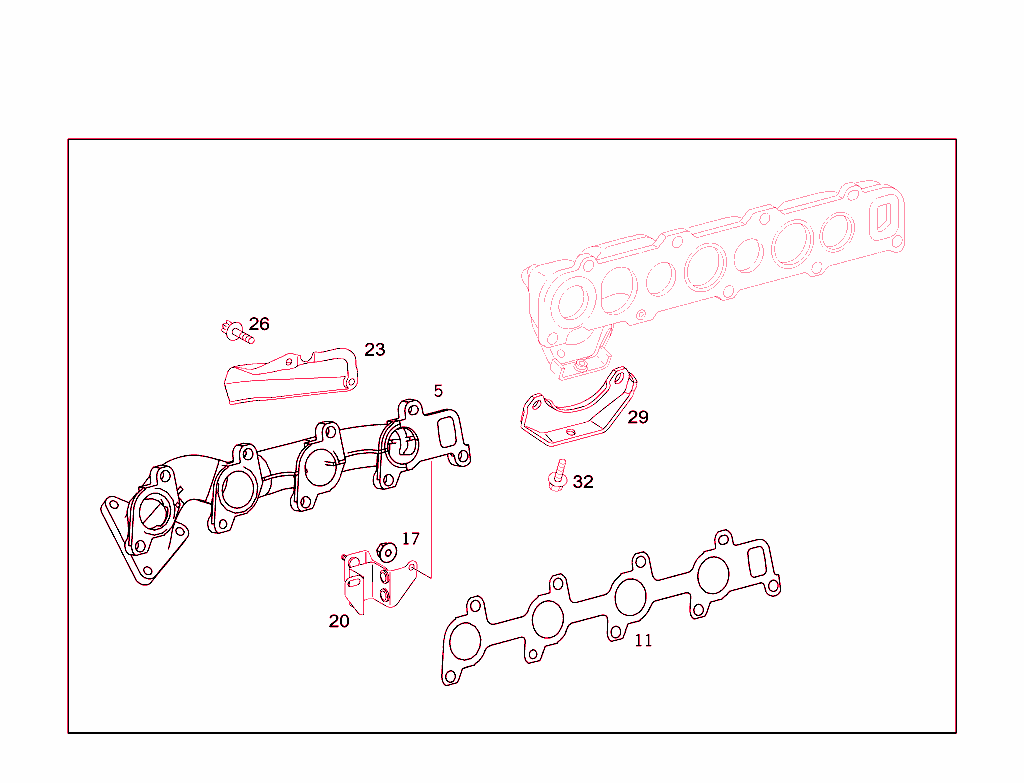 26
23
5
29
32
17
20
11