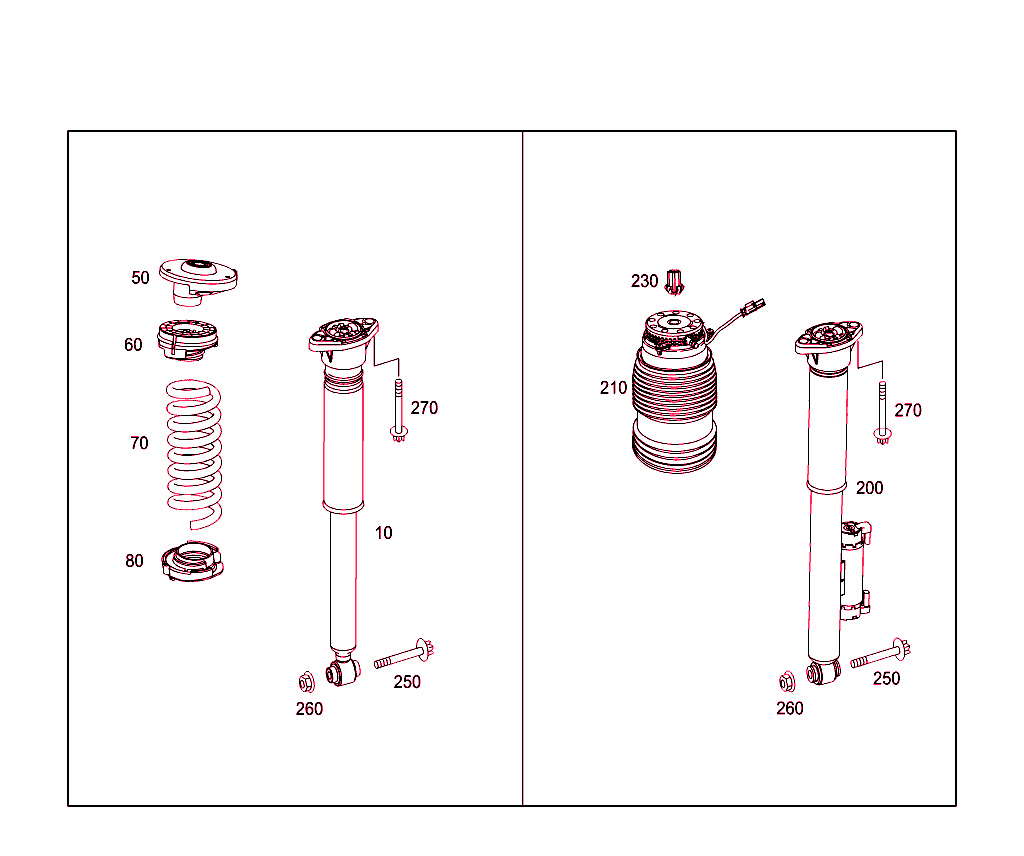 50
60
70
80
270
10
250
260
230
210
270
200
250
260