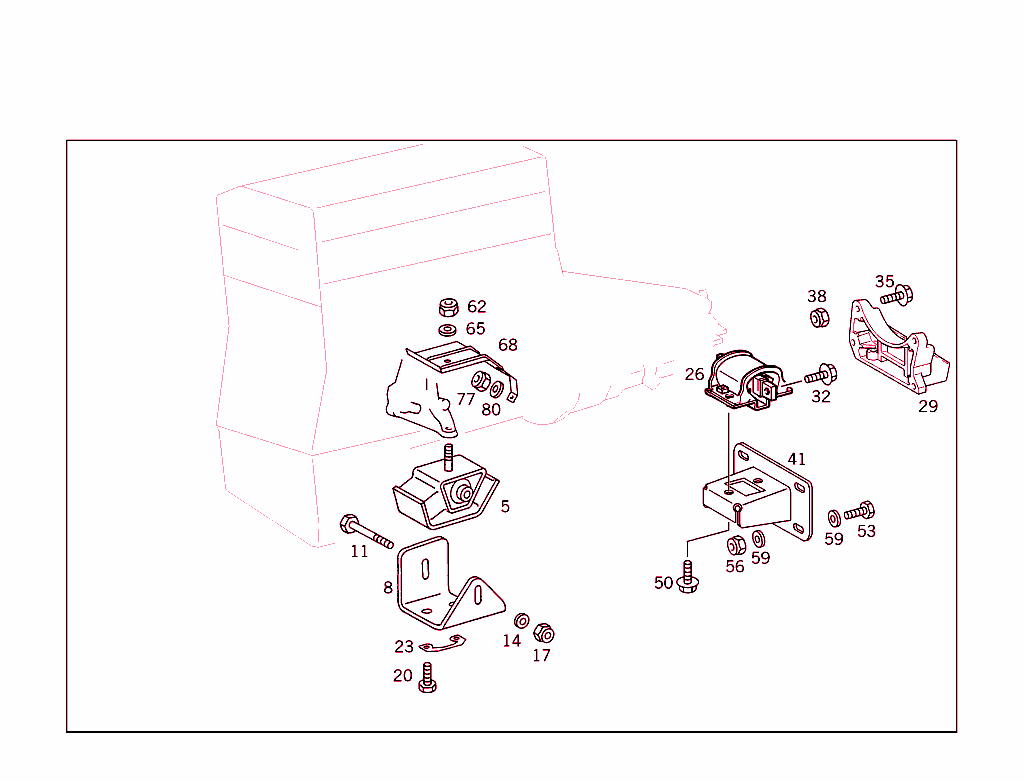 62
65
68
77
80
5
11
8
23
14
17
20
38
35
26
32
29
41
59
53
56
59
50