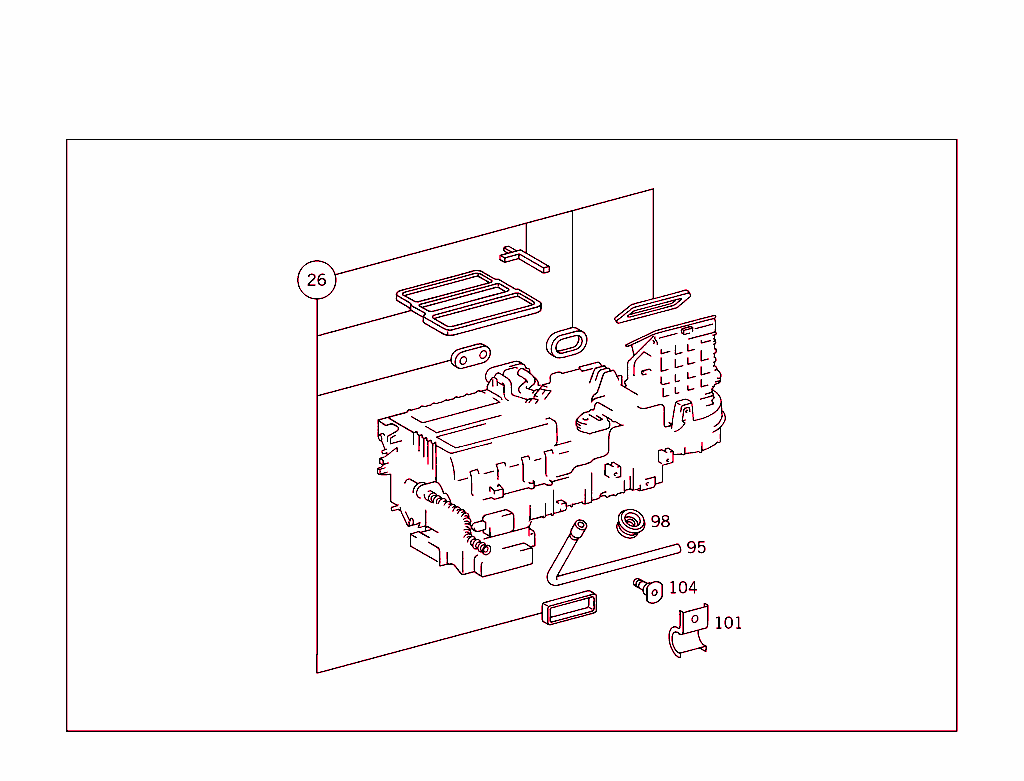 26
98
95
104
101