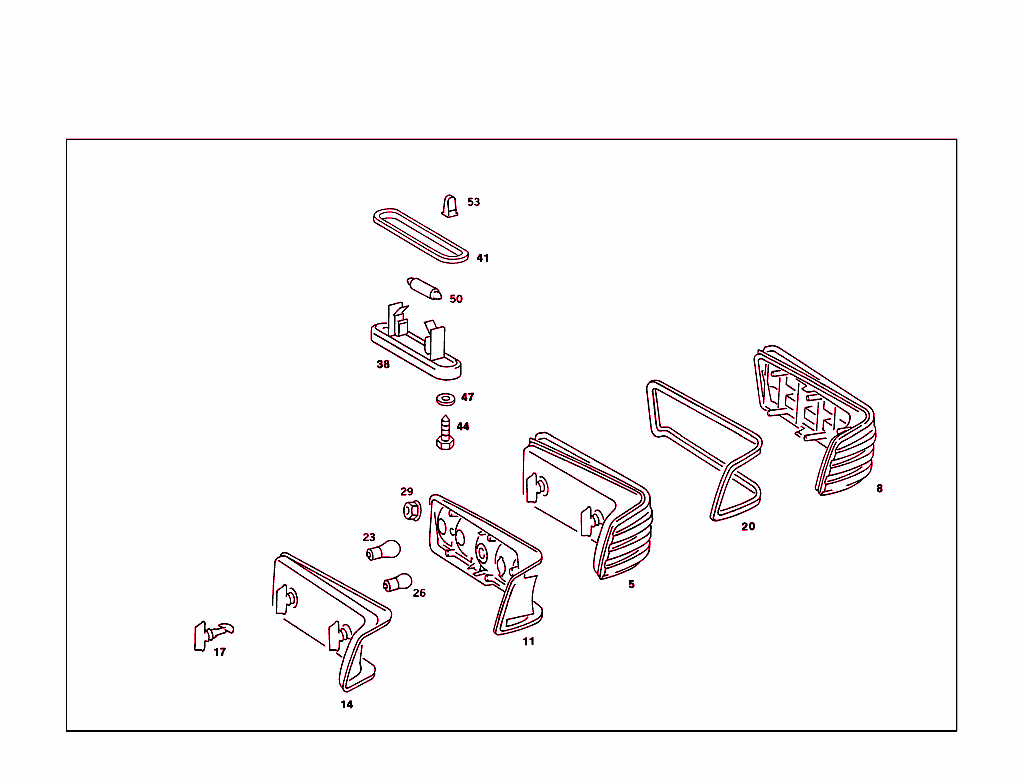 53
41
50
38
47
44
29
23
26
17
14
11
5
20
8