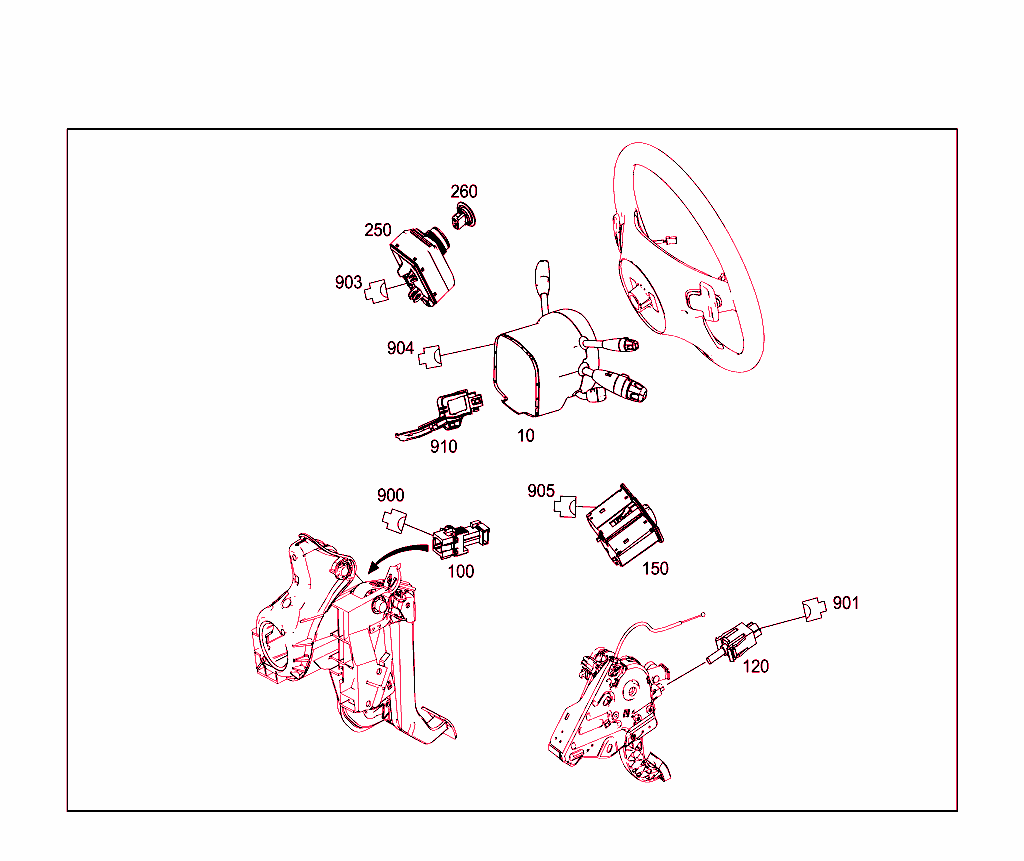 260
250
903
904
910
10
900
905
100
150
901
120