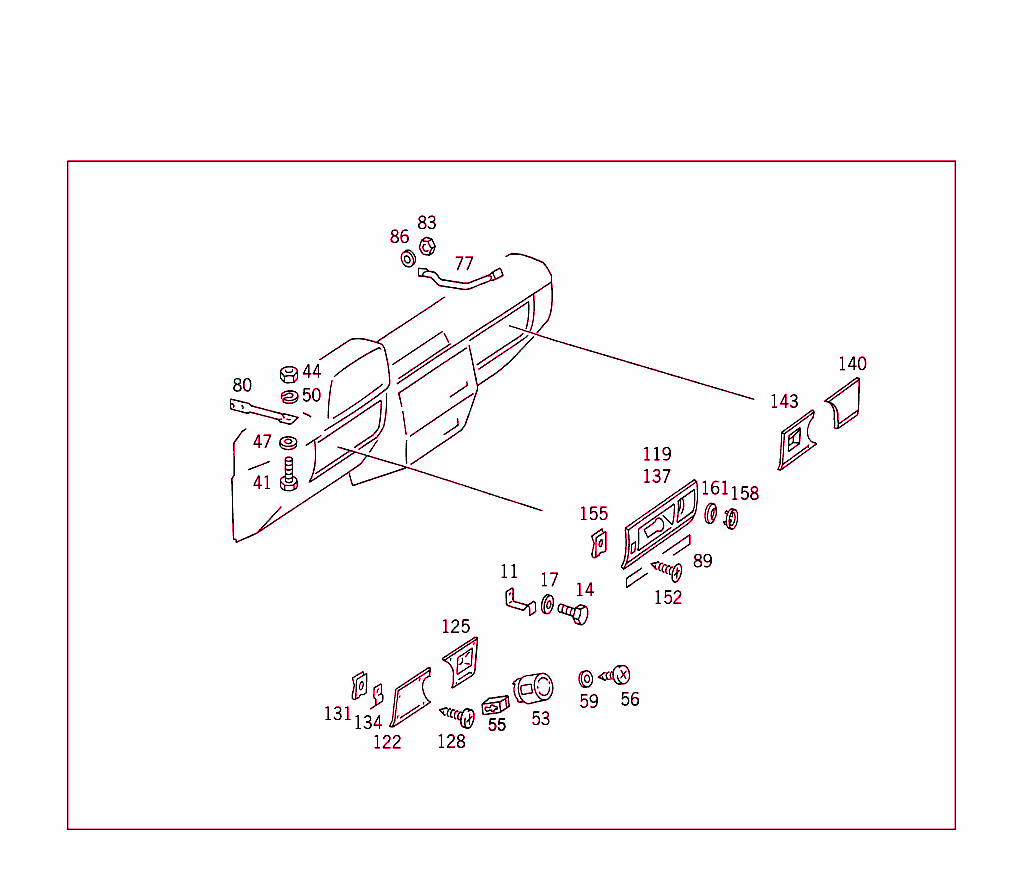 86
83
77
80
44
50
47
41
140
143
119
137
161
158
155
89
152
11
17
14
125
131
134
122
128
55
53
59
56