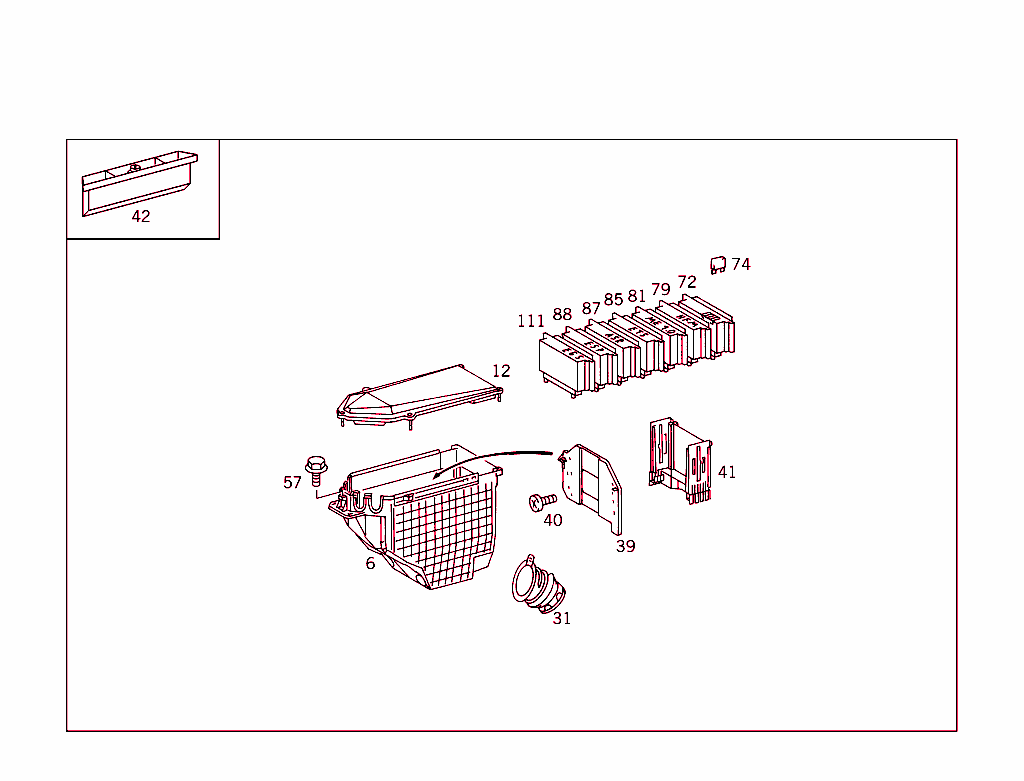 42

74
111 88 87 85 81 79 72

12

57

41

40

39

6

31