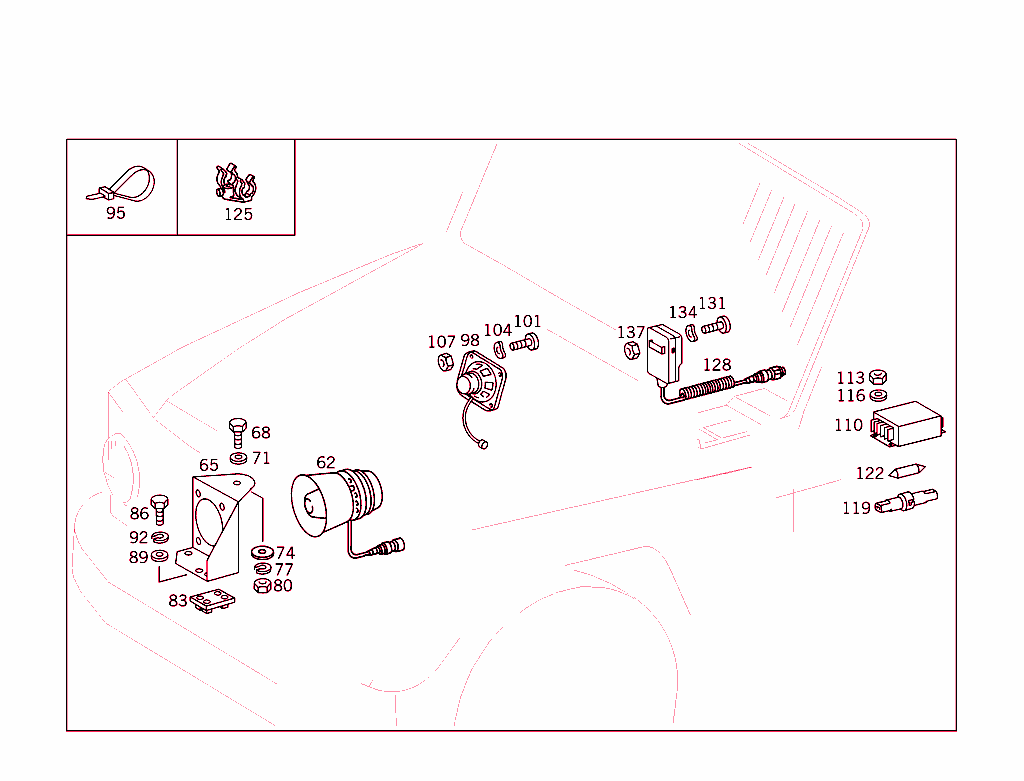 95
125
107 98
104
101
137
134
131
128
113
116
110
122
119
68
71
65
62
86
92
89
74
77
80
83