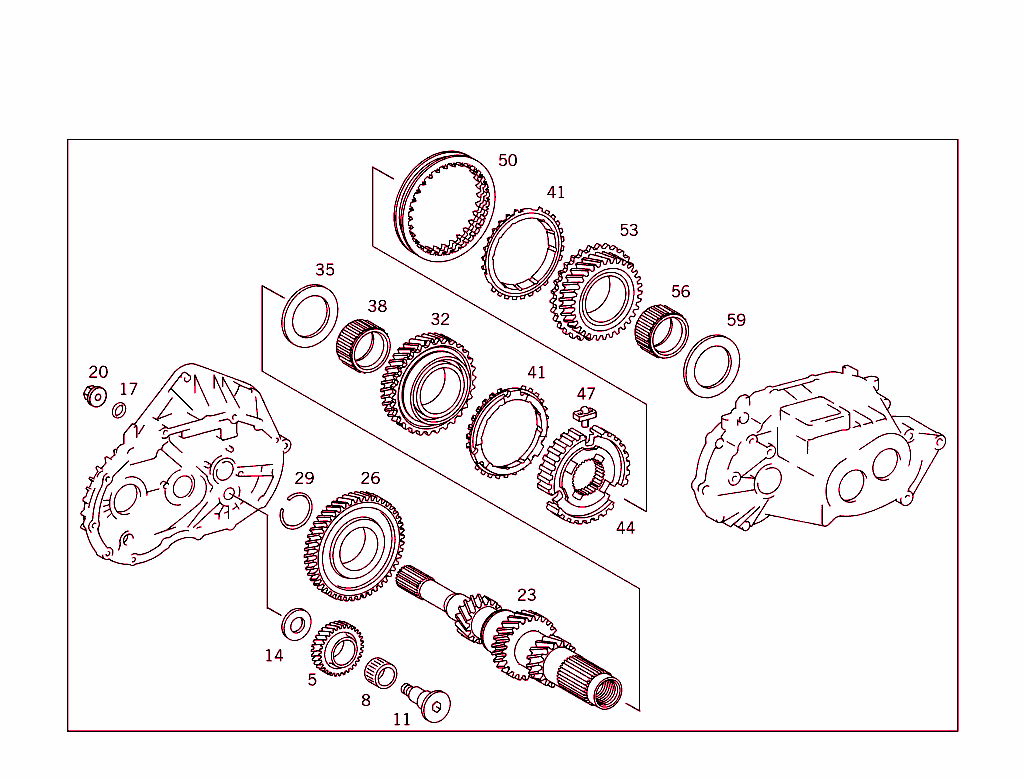 50
41
53
35
38
32
56
59
20
17
41
47
29
26
44
23
14
5
8
11